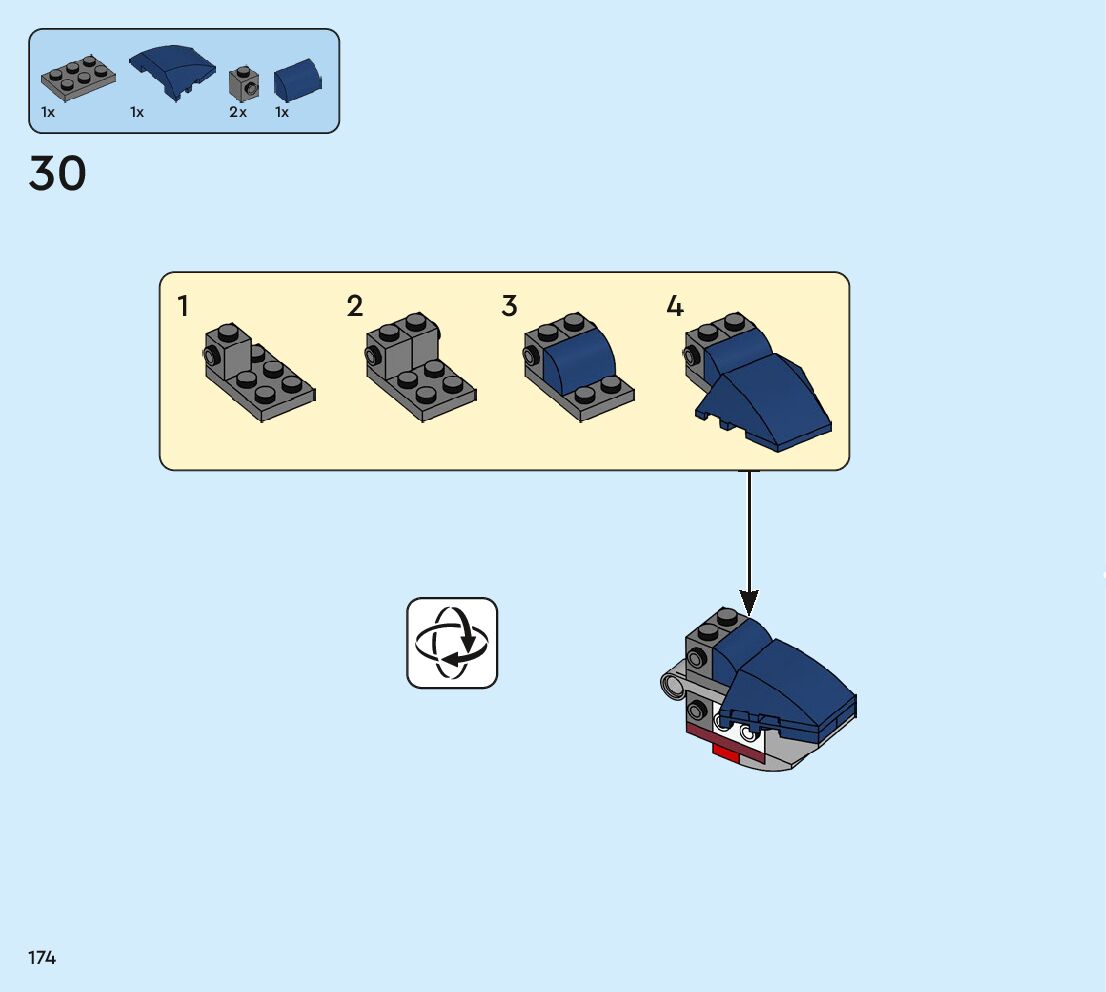 1x 1x 2x 1x

30

1 2 3 4

174