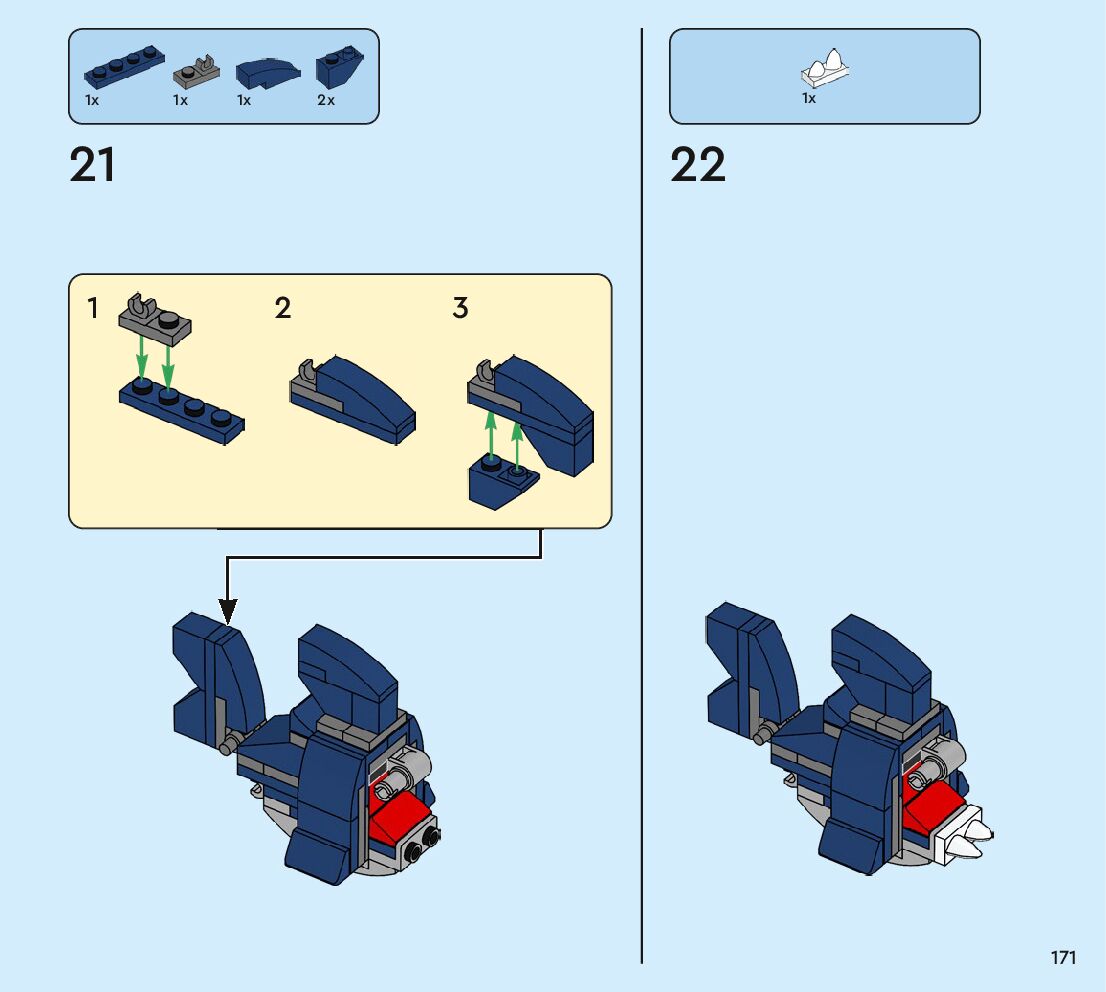 1x 1x 1x 2x

21

1

2

3

1x

22

171