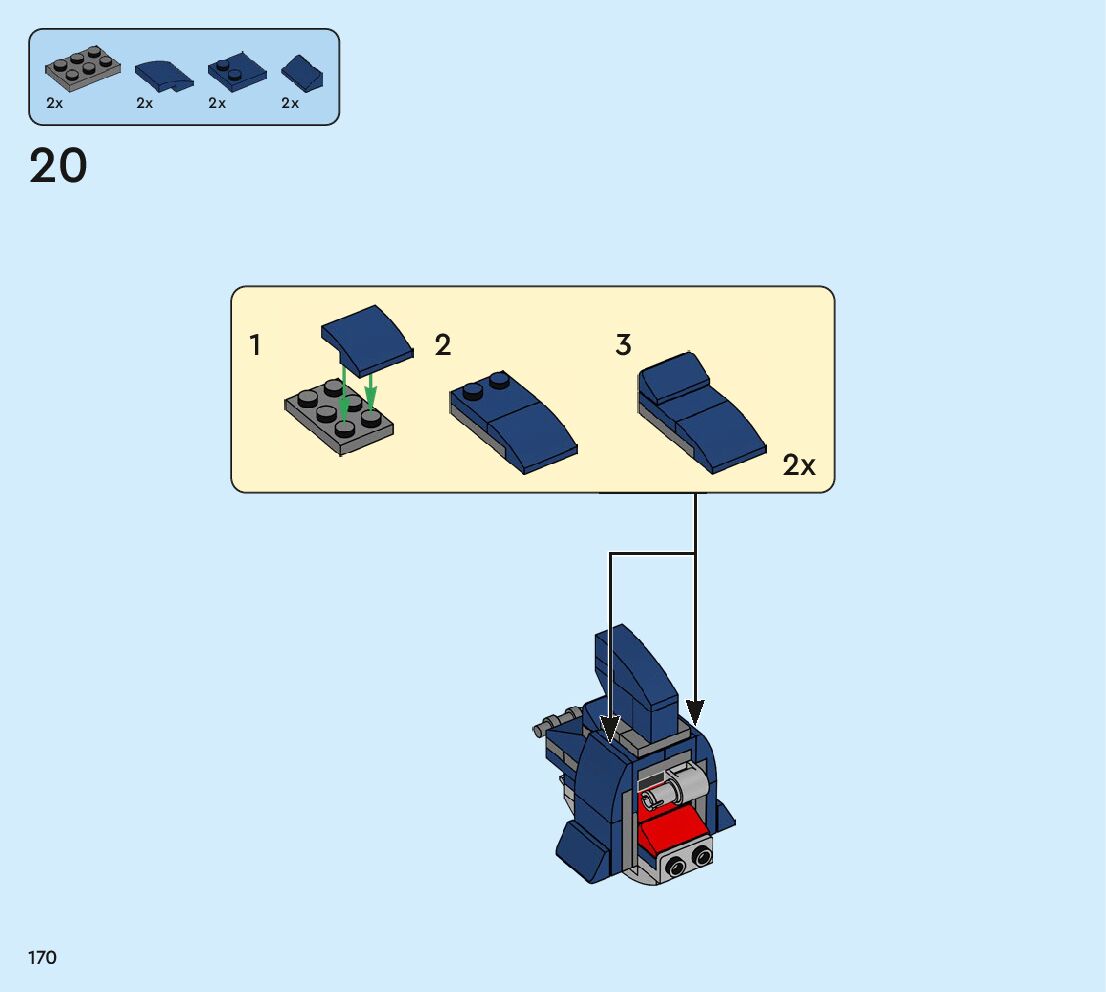 2x 2x 2x 2x

20

1 2 3

2x

170