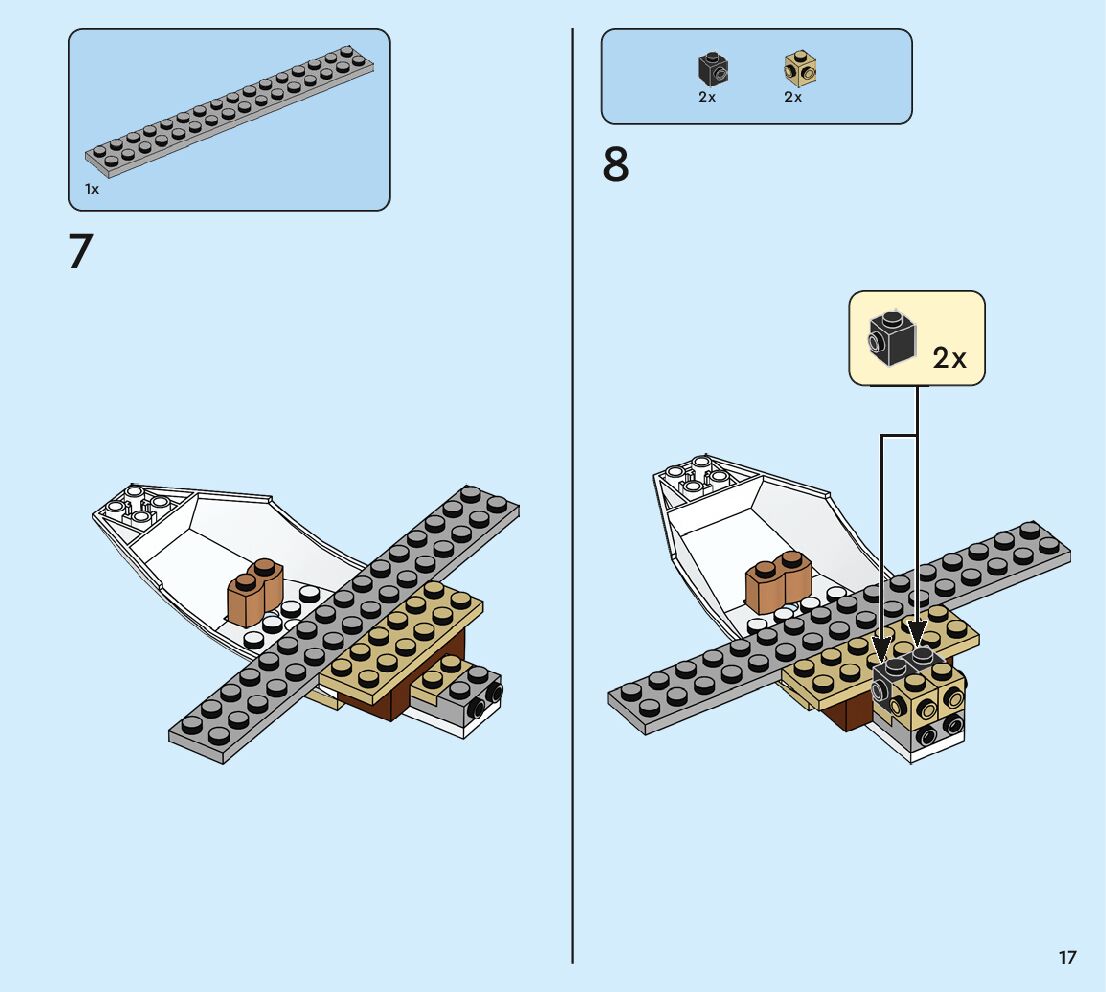 1x

7

2x 2x

8

2x

17