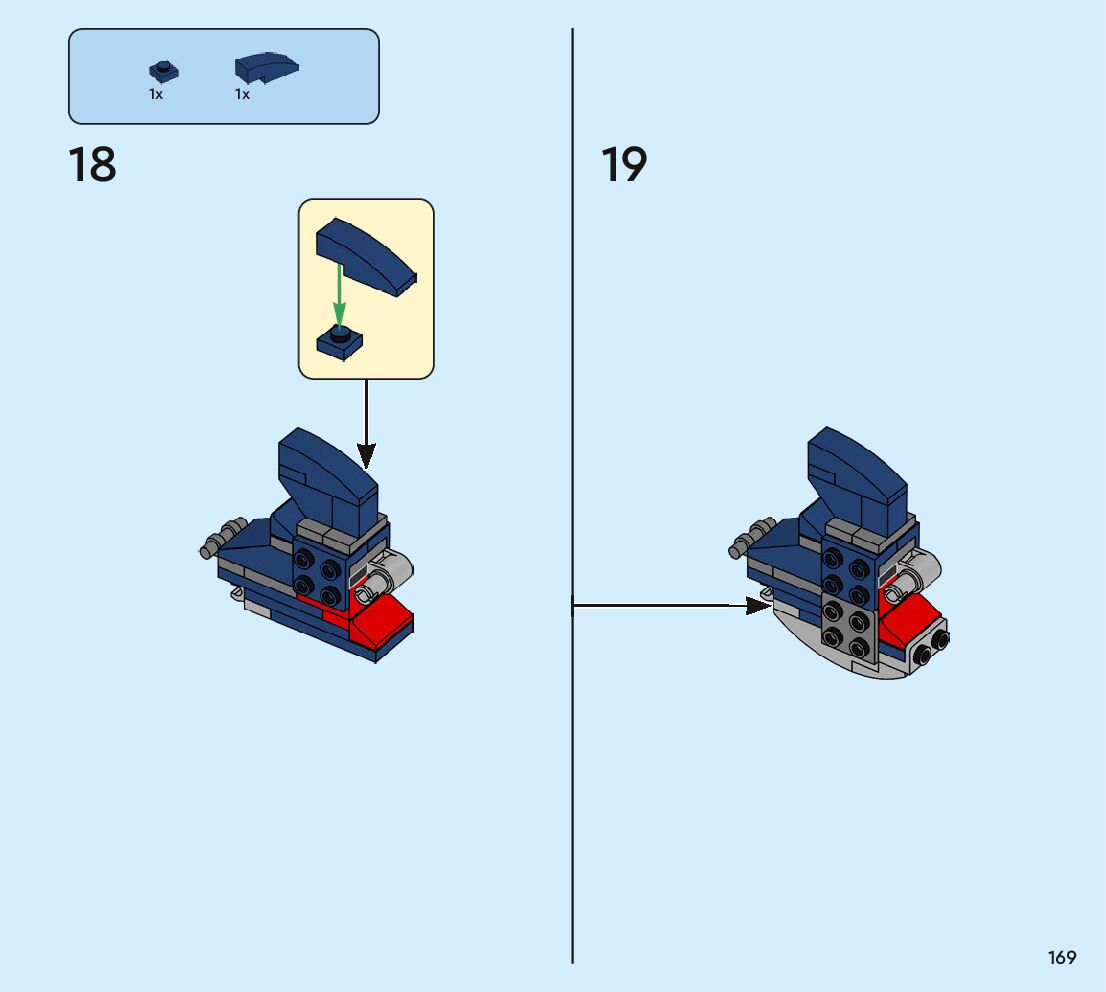 1x
1x

18

19

169