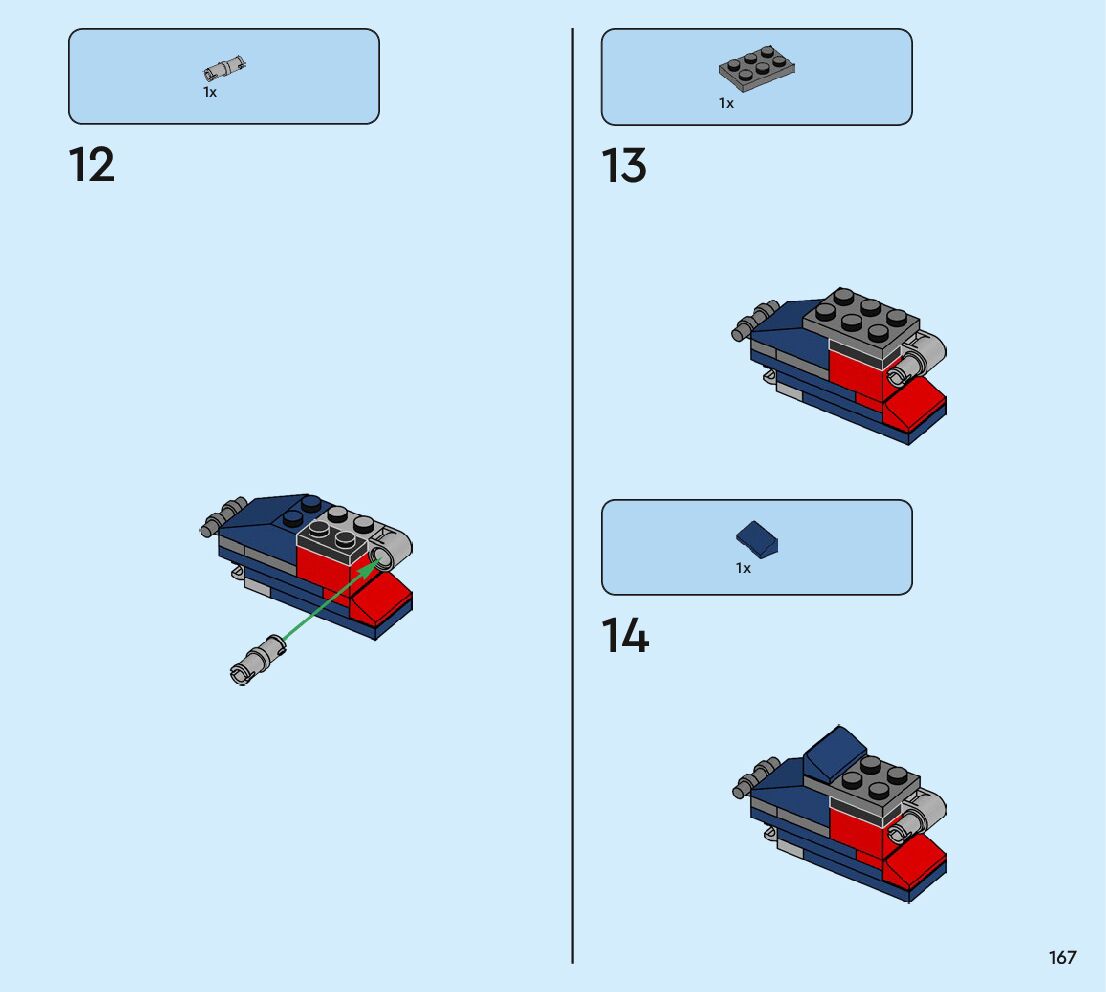 1x

12

1x

13

1x

14

167