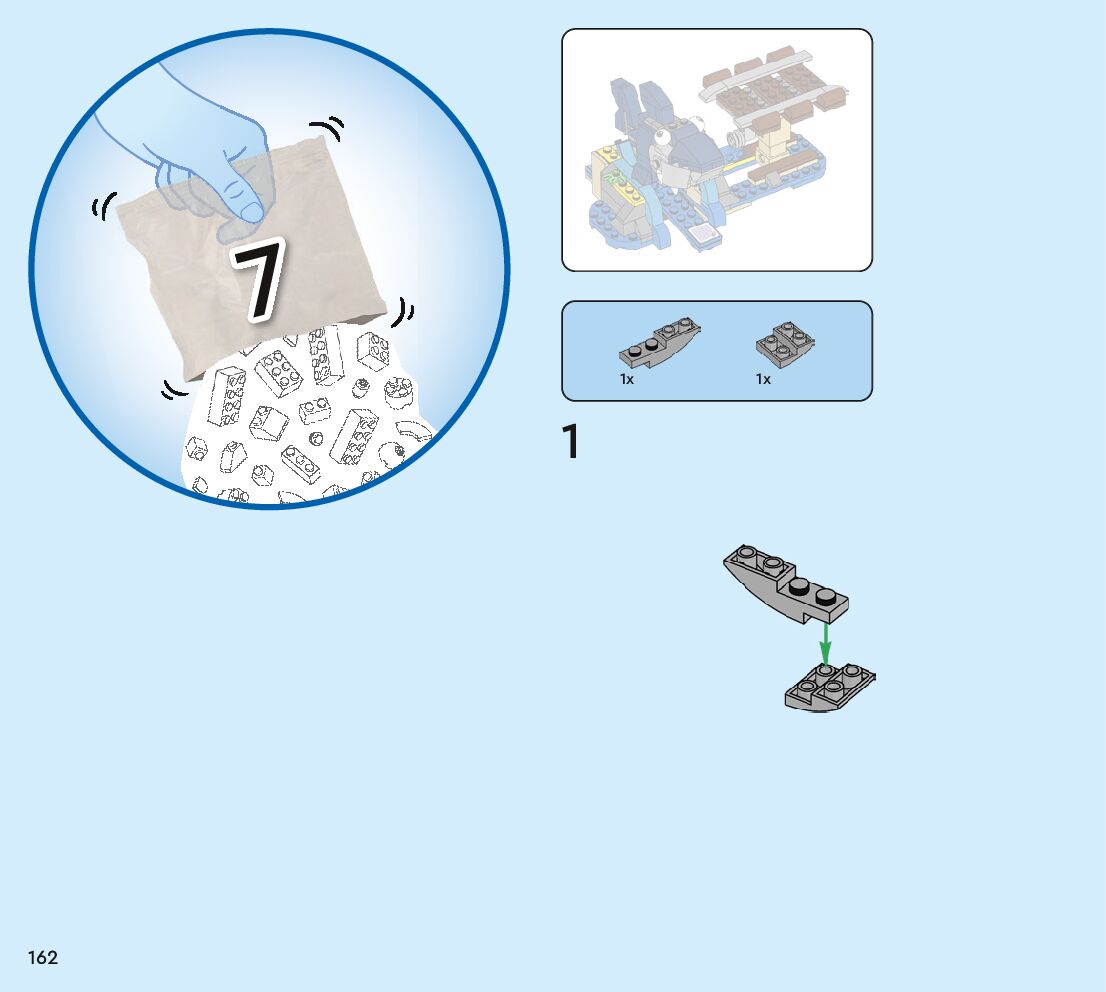 7

1x

1x

1

162