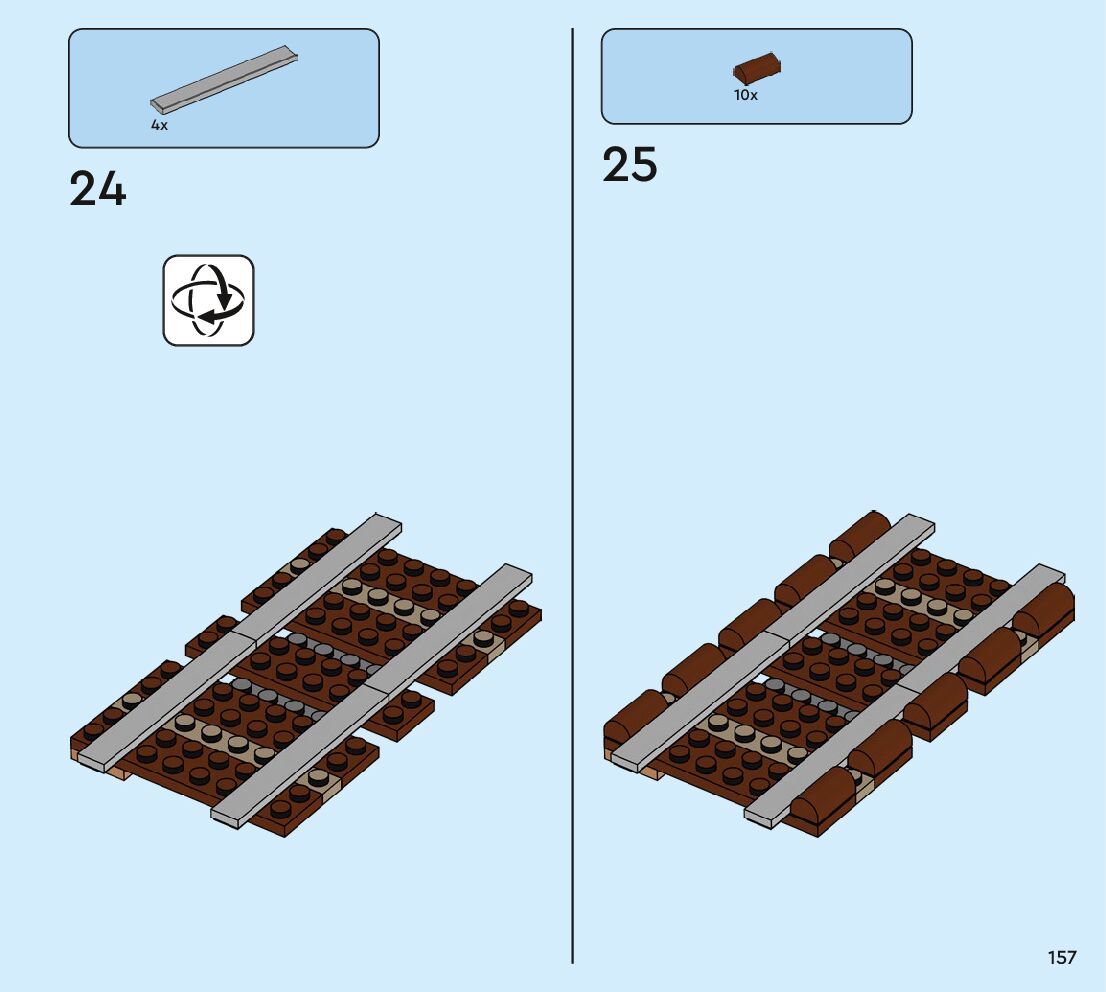 4x

24

10x

25

157