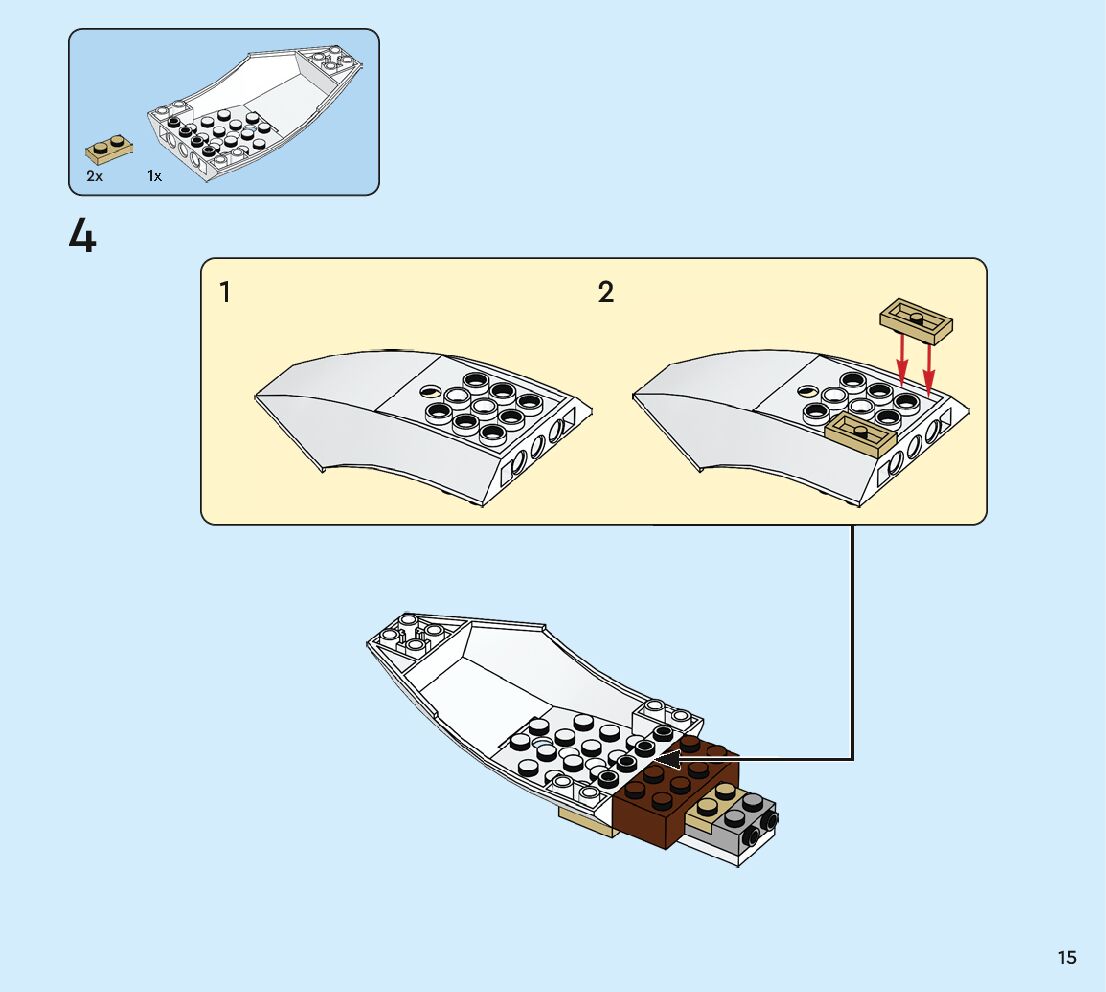 2x 1x

4

1

2

15