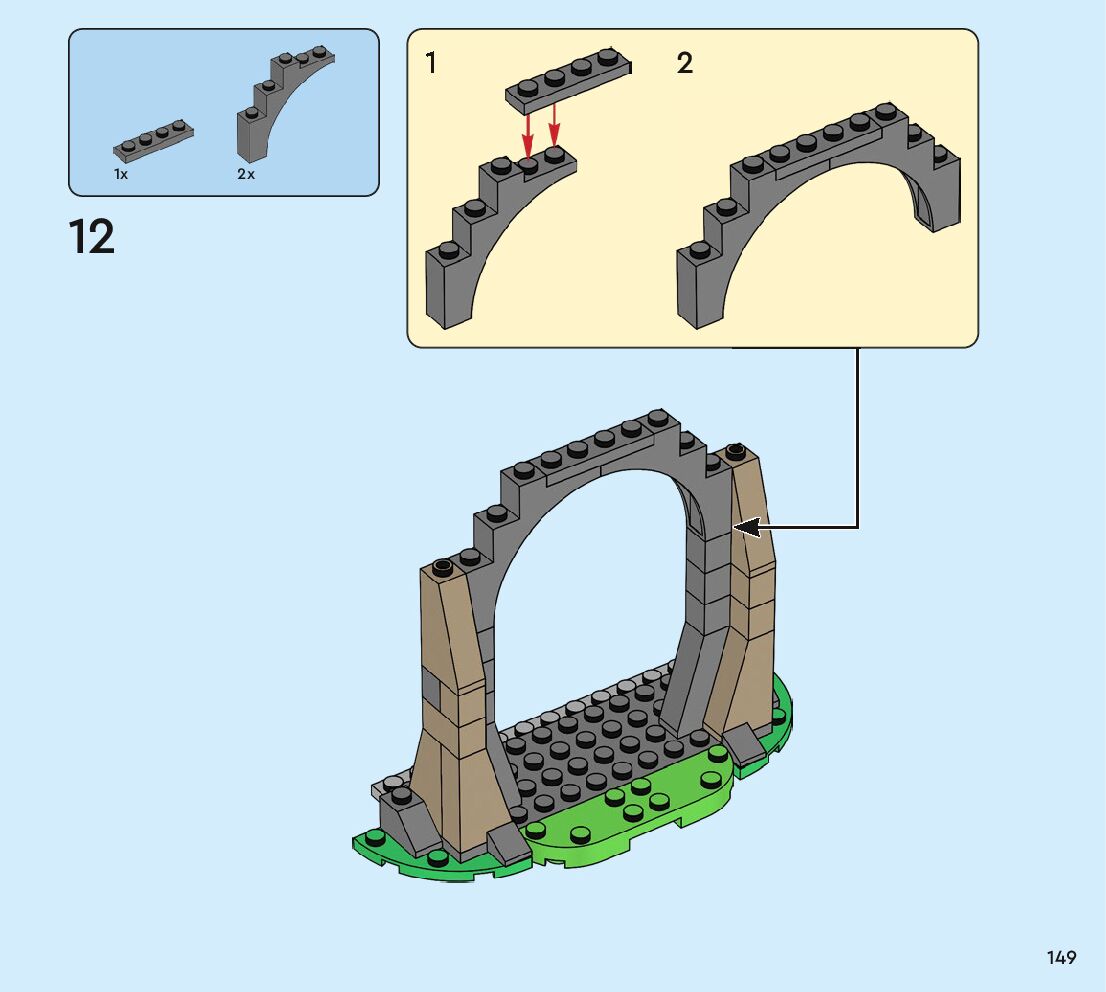 1x
2x

12

1
2

149