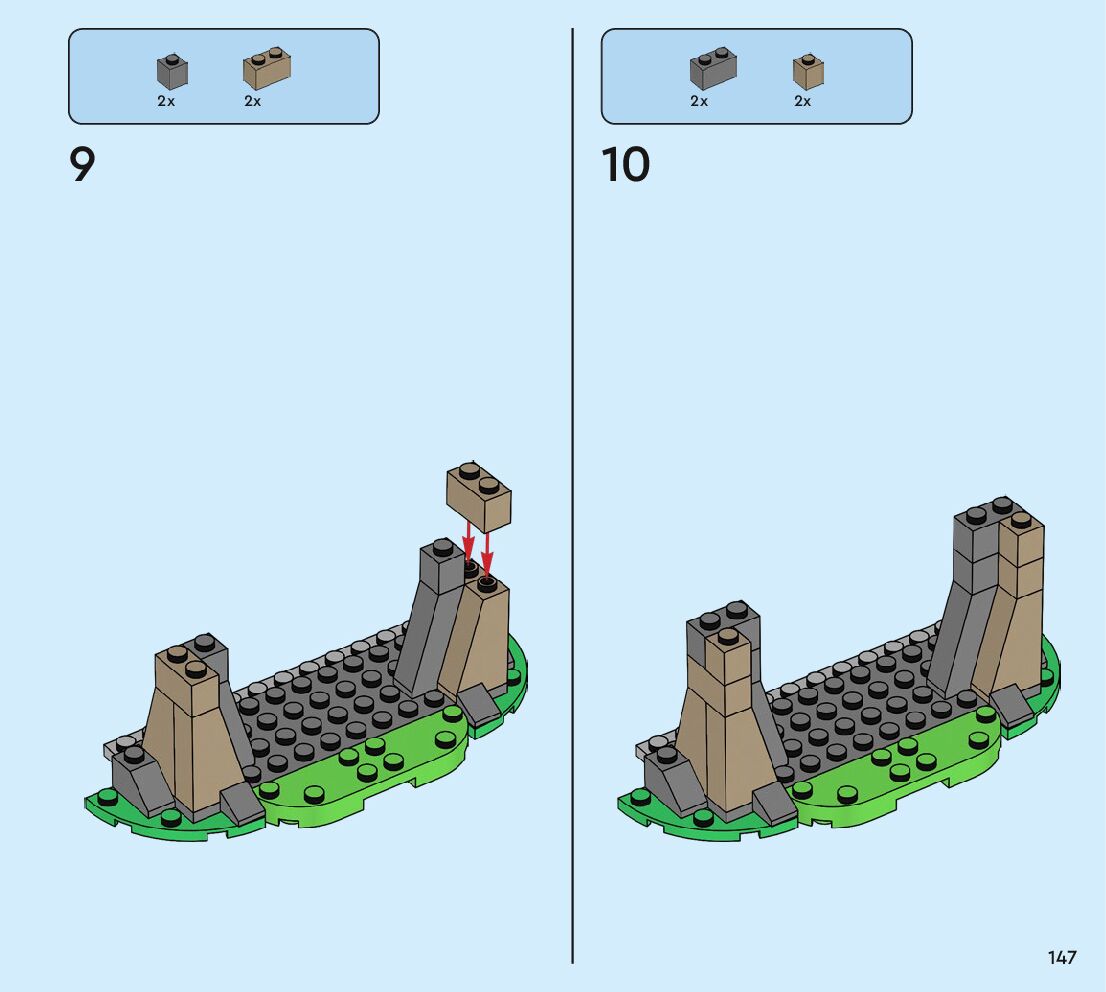 2x 2x

9

2x 2x

10

147