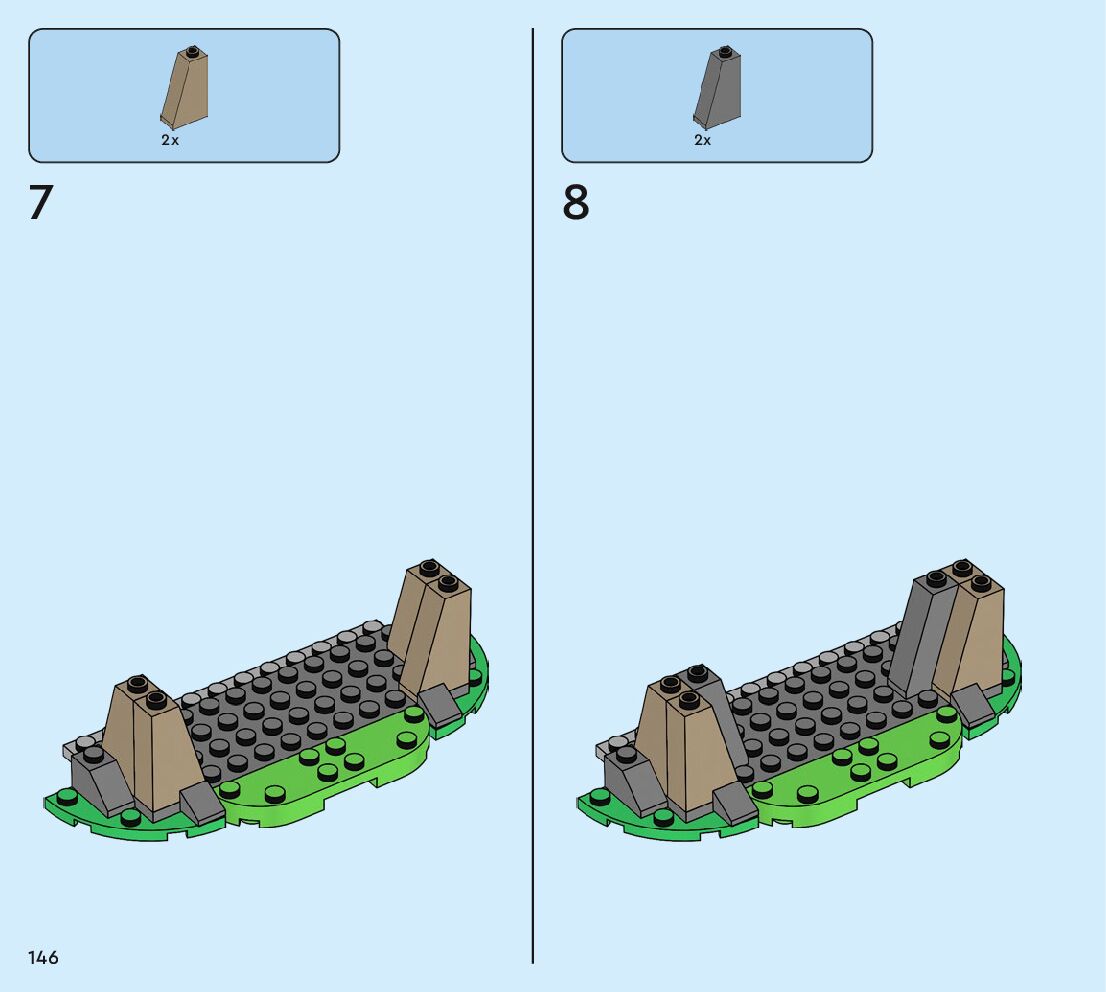 2x

7

2x

8

146