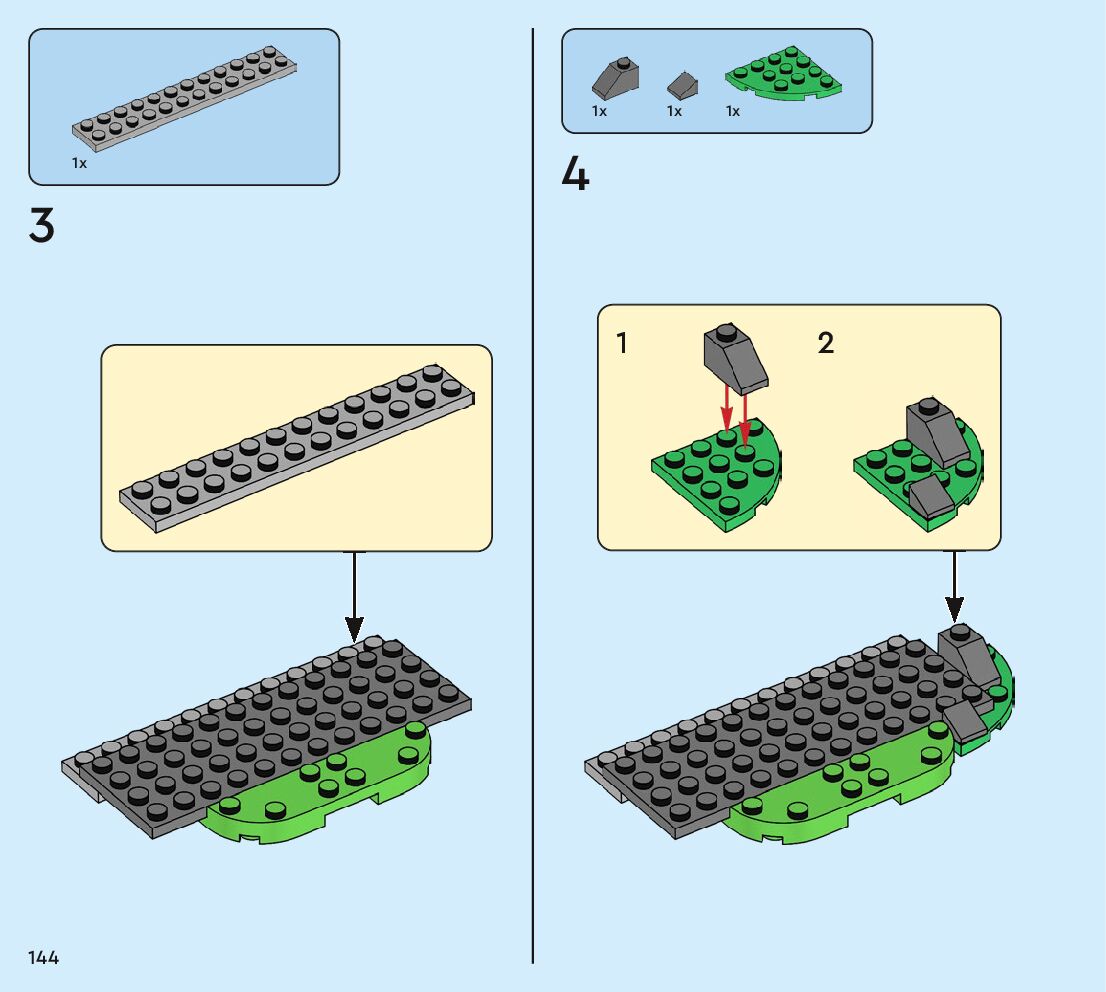 1x

3

1x 1x 1x

4

1

2

144