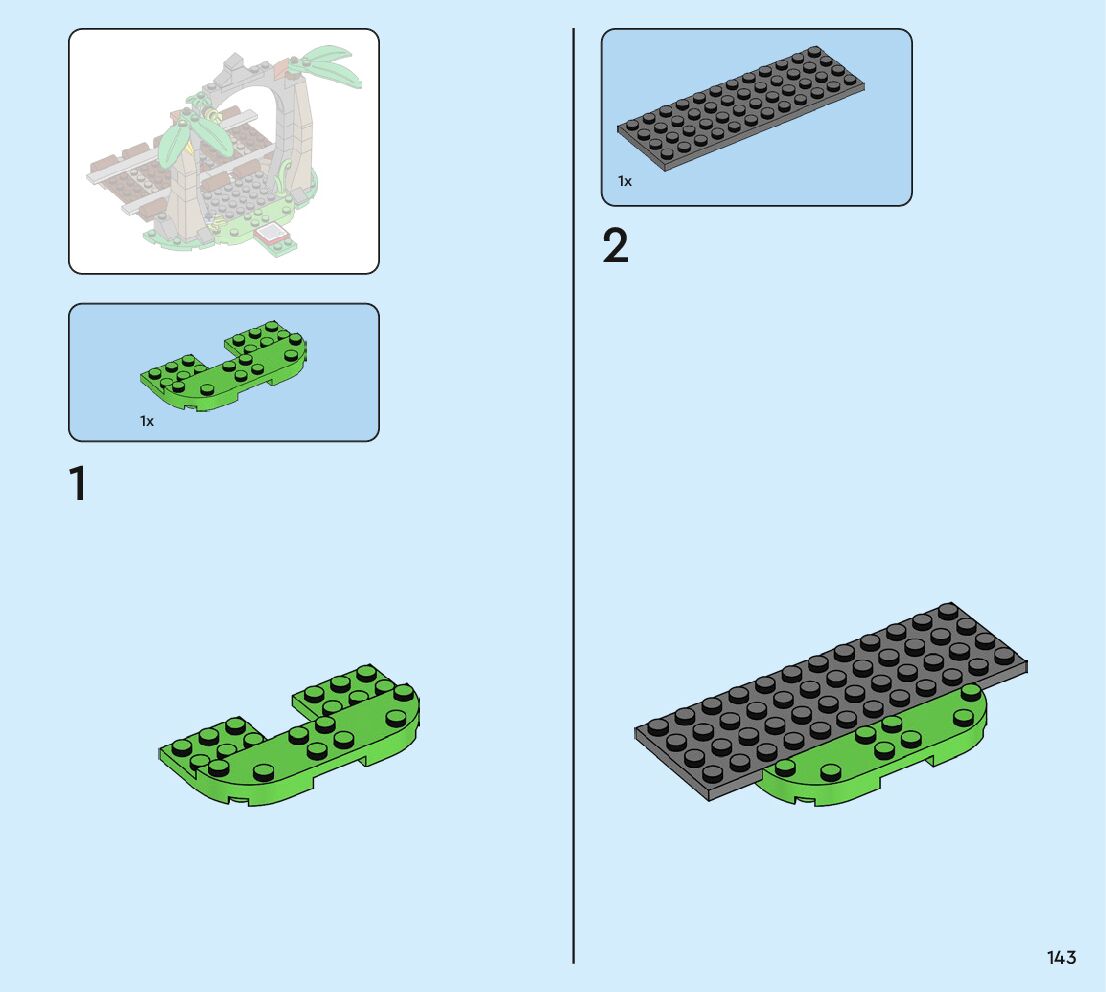 1x

1

1x

2

143