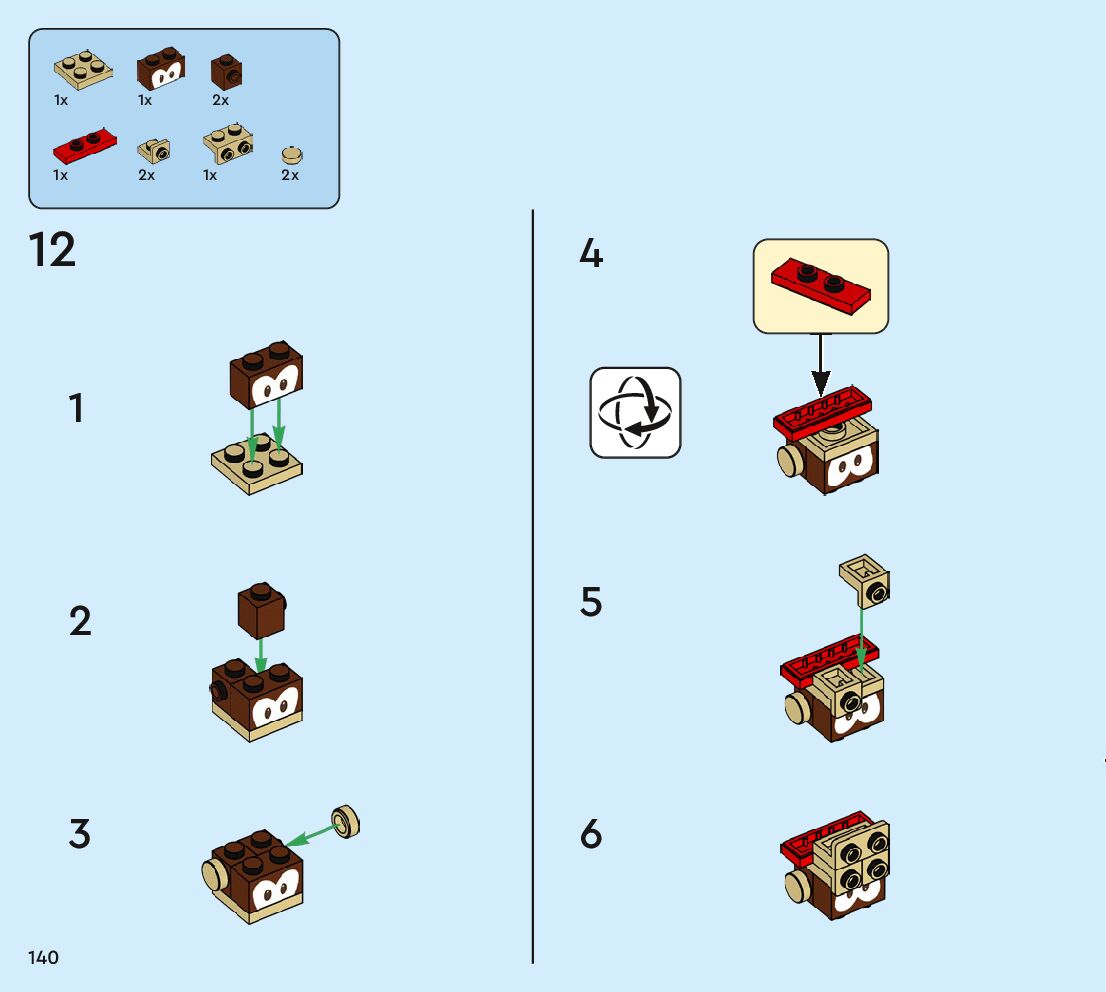 1x 1x 2x
1x 2x 1x 2x

12

1

2

3

4

5

6

140