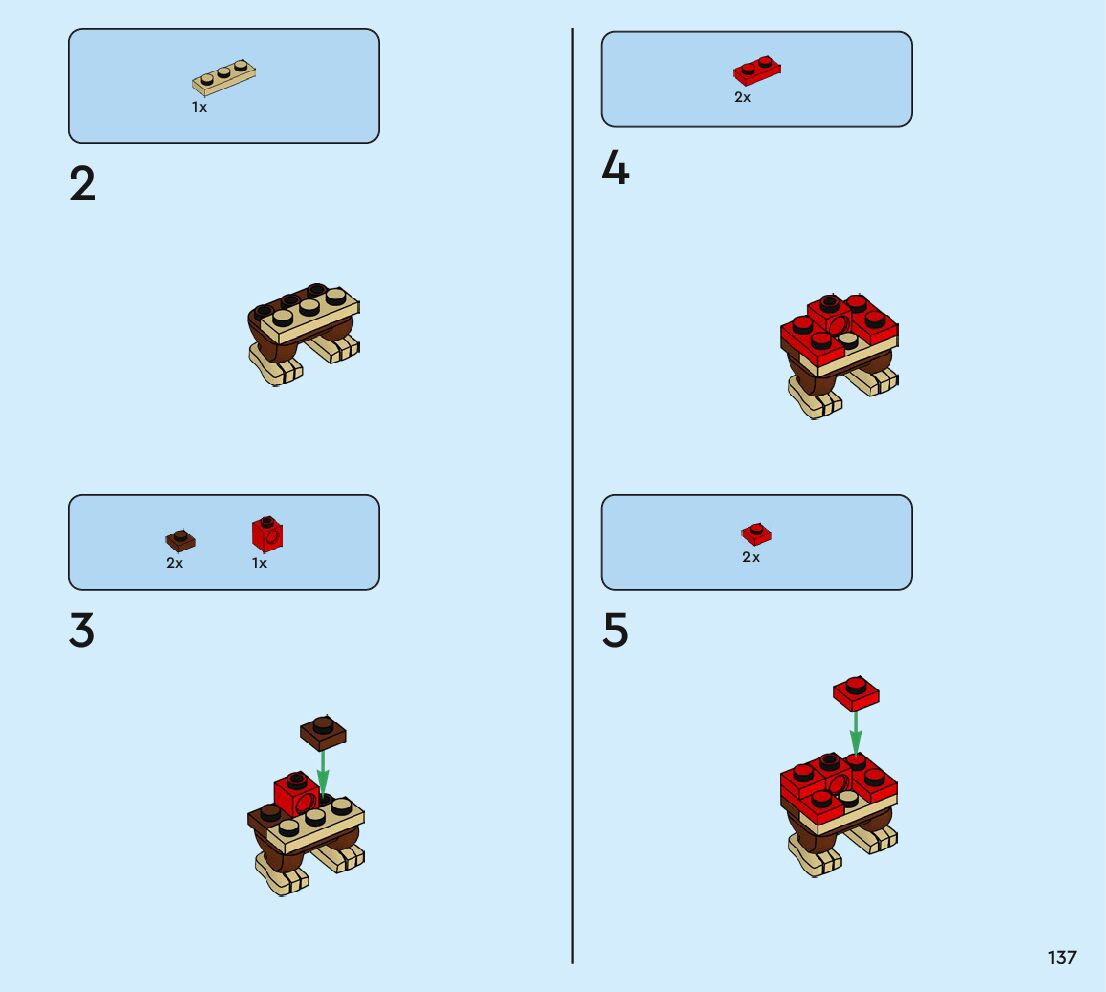 1x

2

2x 1x

3

2x

4

2x

5

137