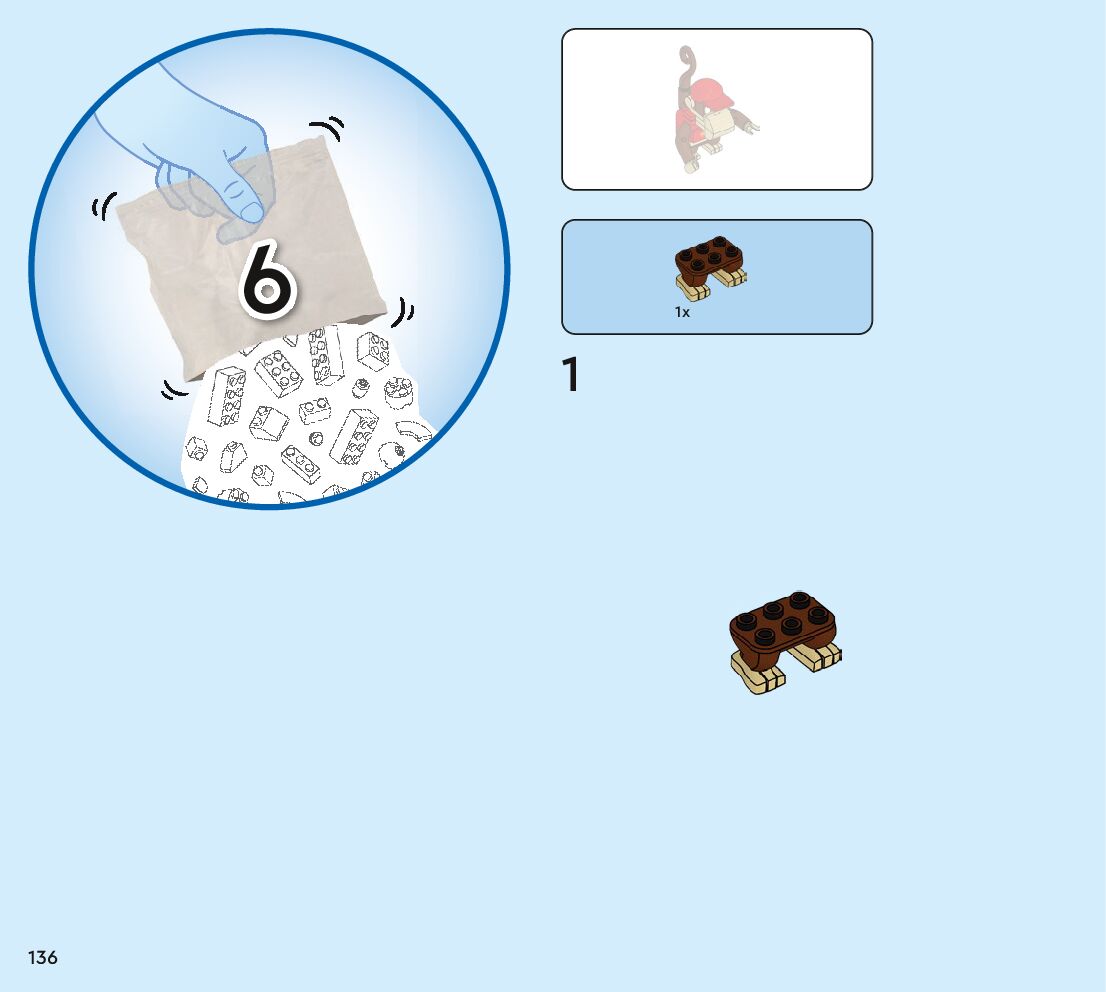 6

1x

1

136