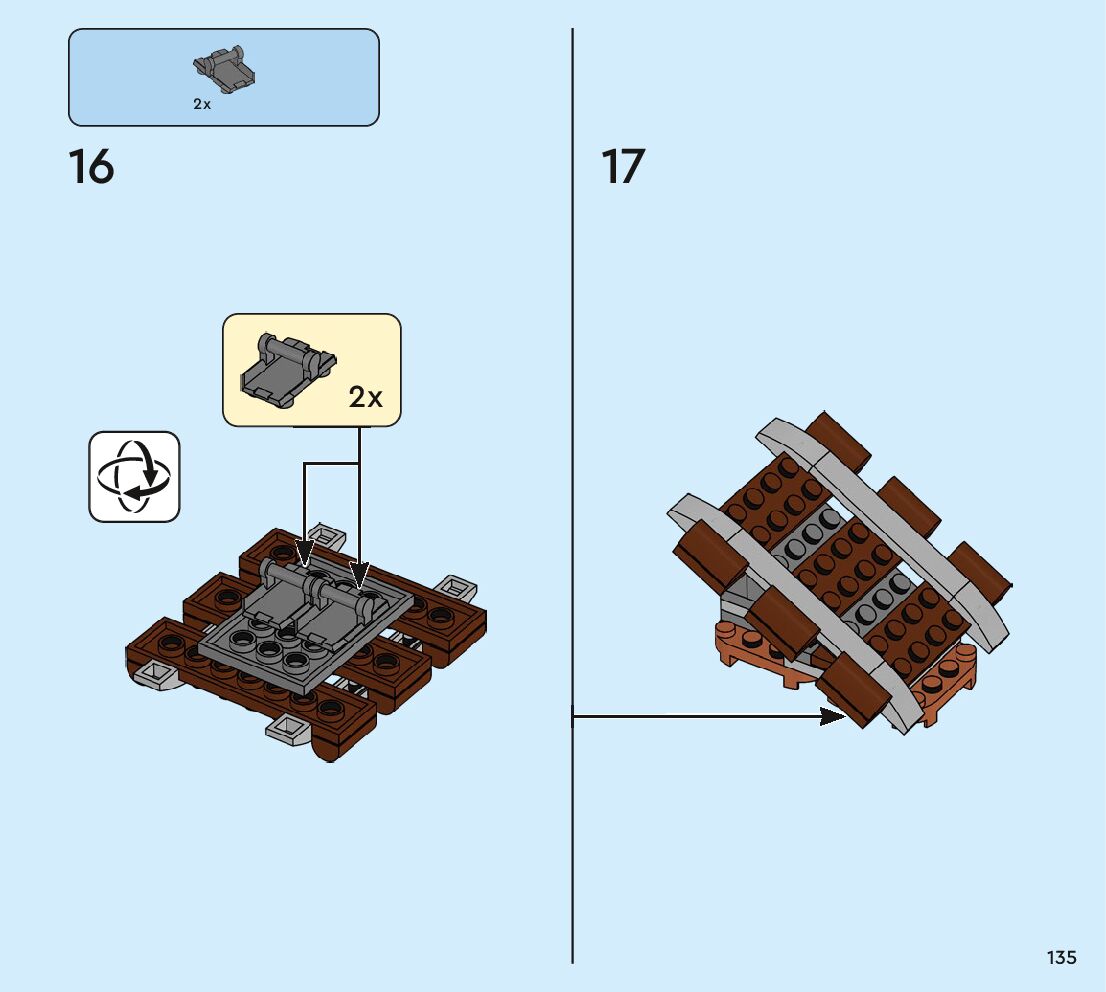 2x

16

2x

17

135