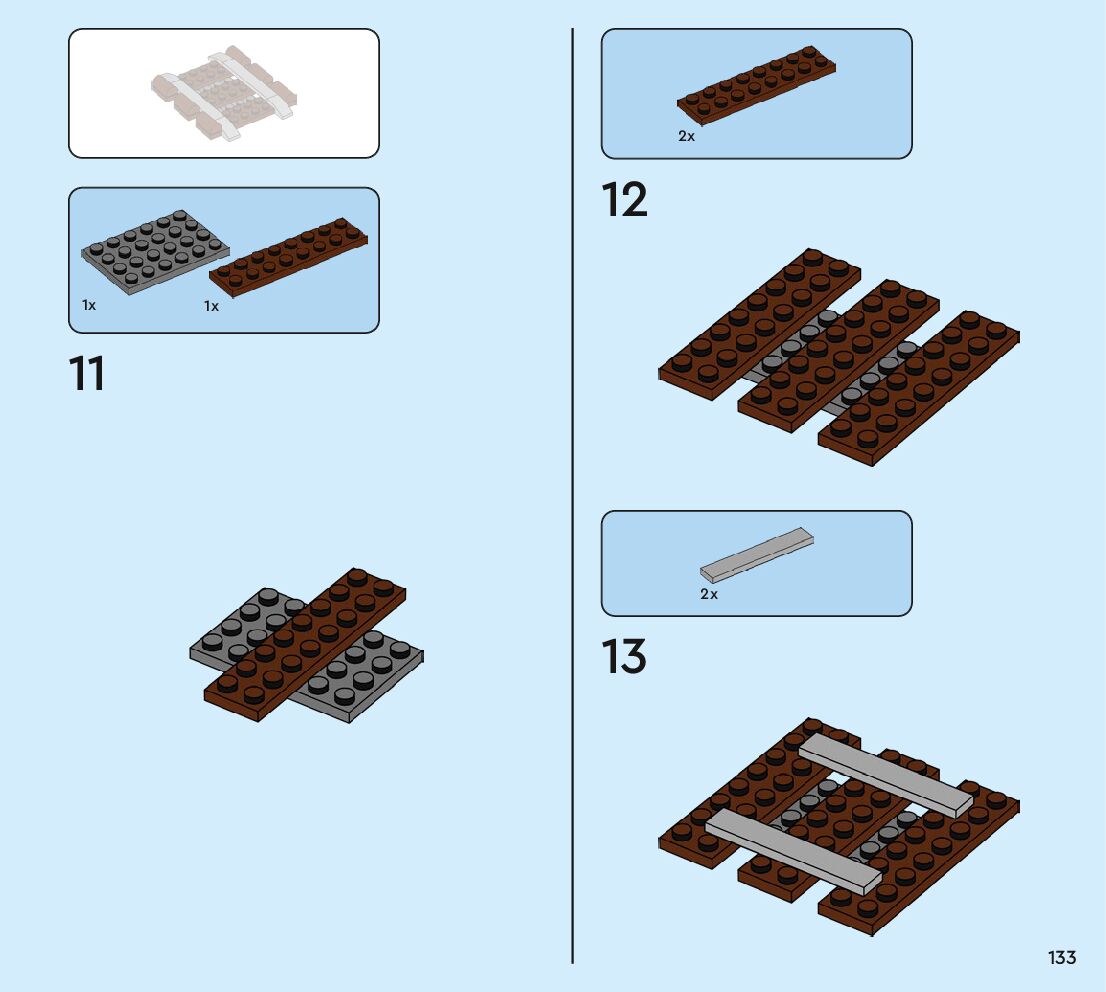 1x

1x

11

2x

12

2x

13

133