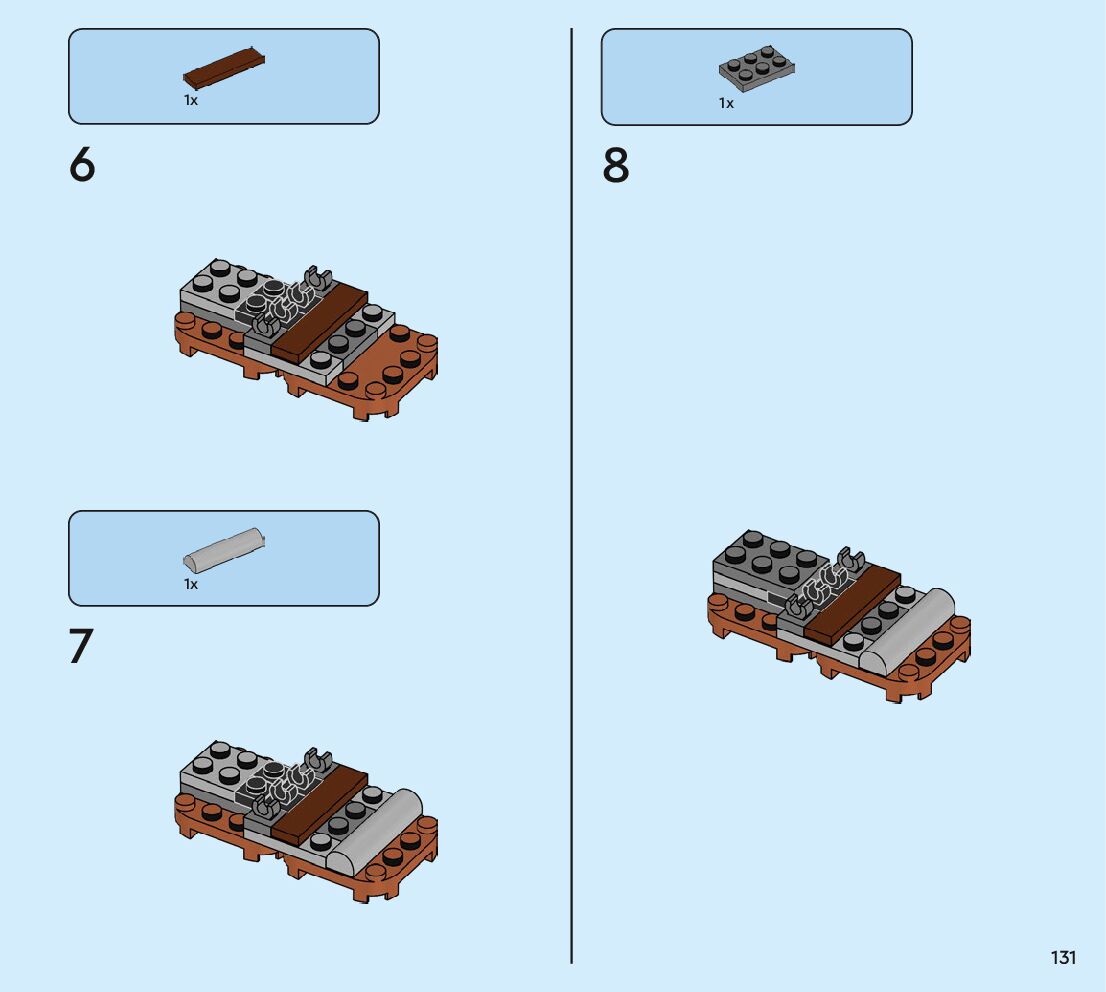 1x

6

1x

7

1x

8

131