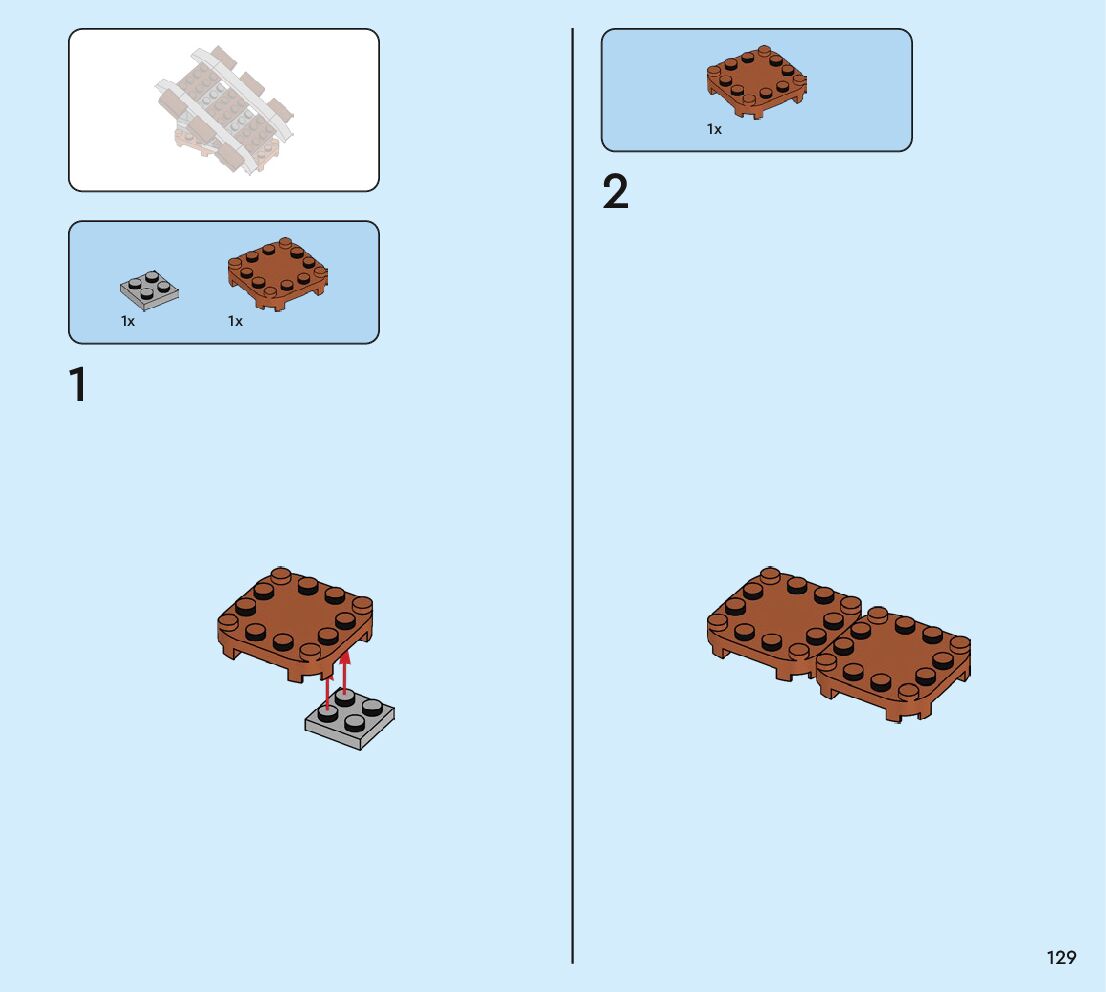 1x

1x

1

1x

2

129