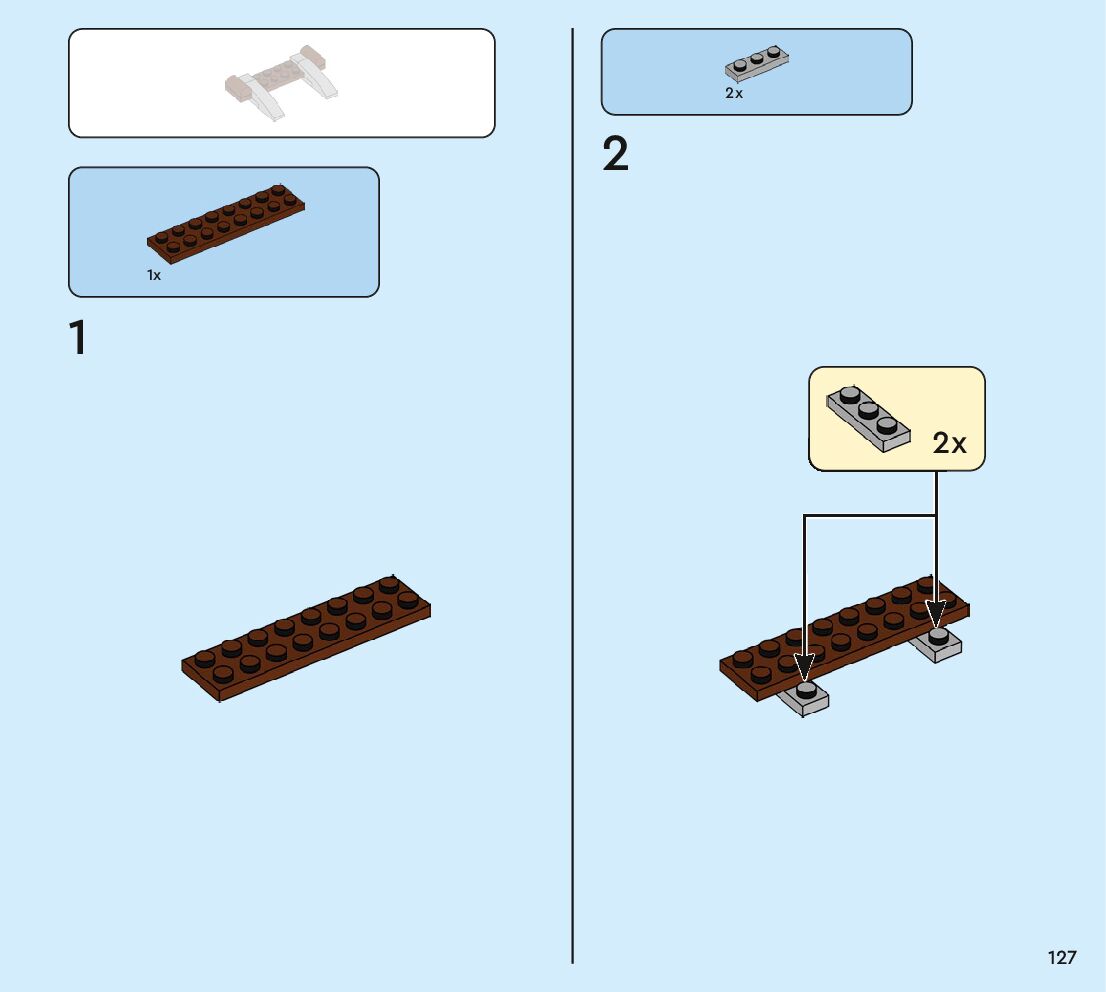 1x

1

2x

2

2x

127