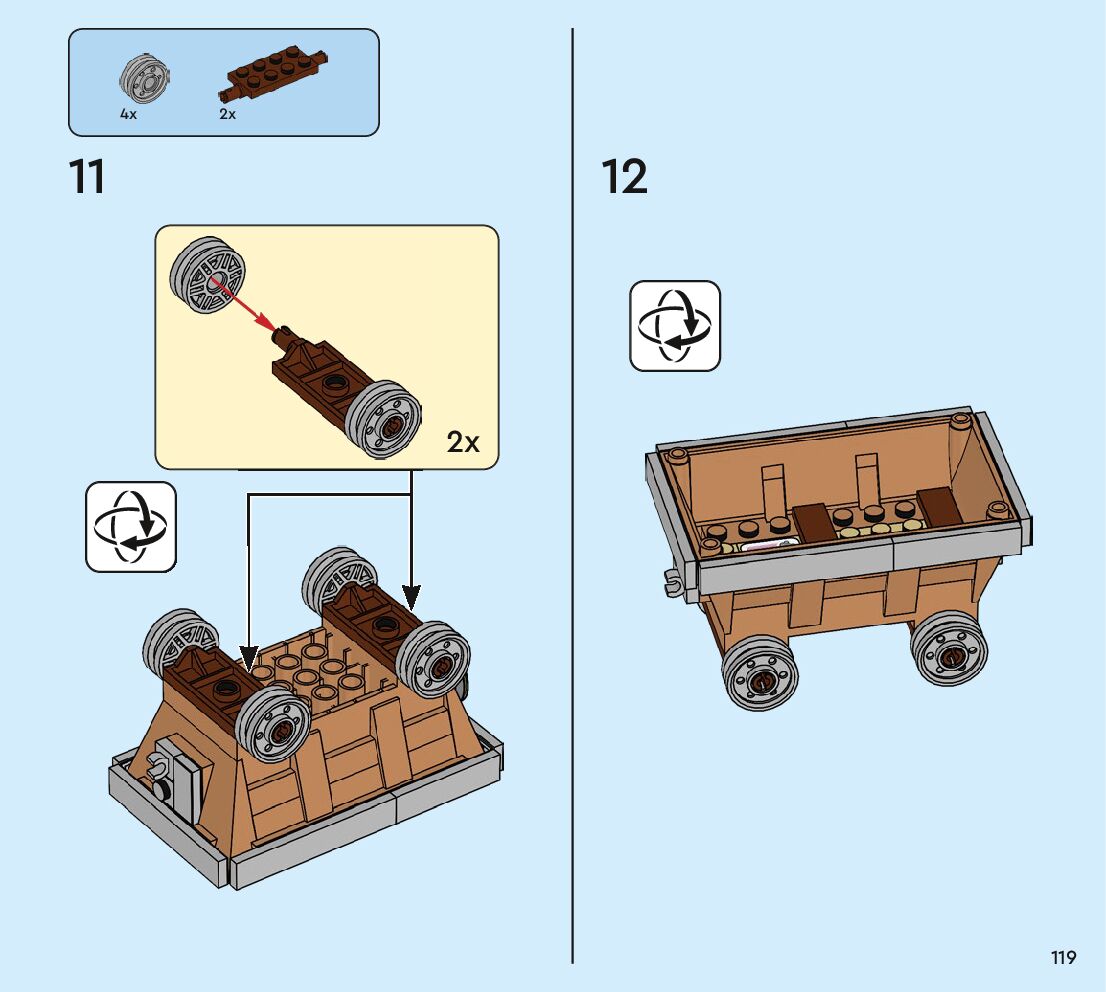 4x

2x

11

2x

12

119