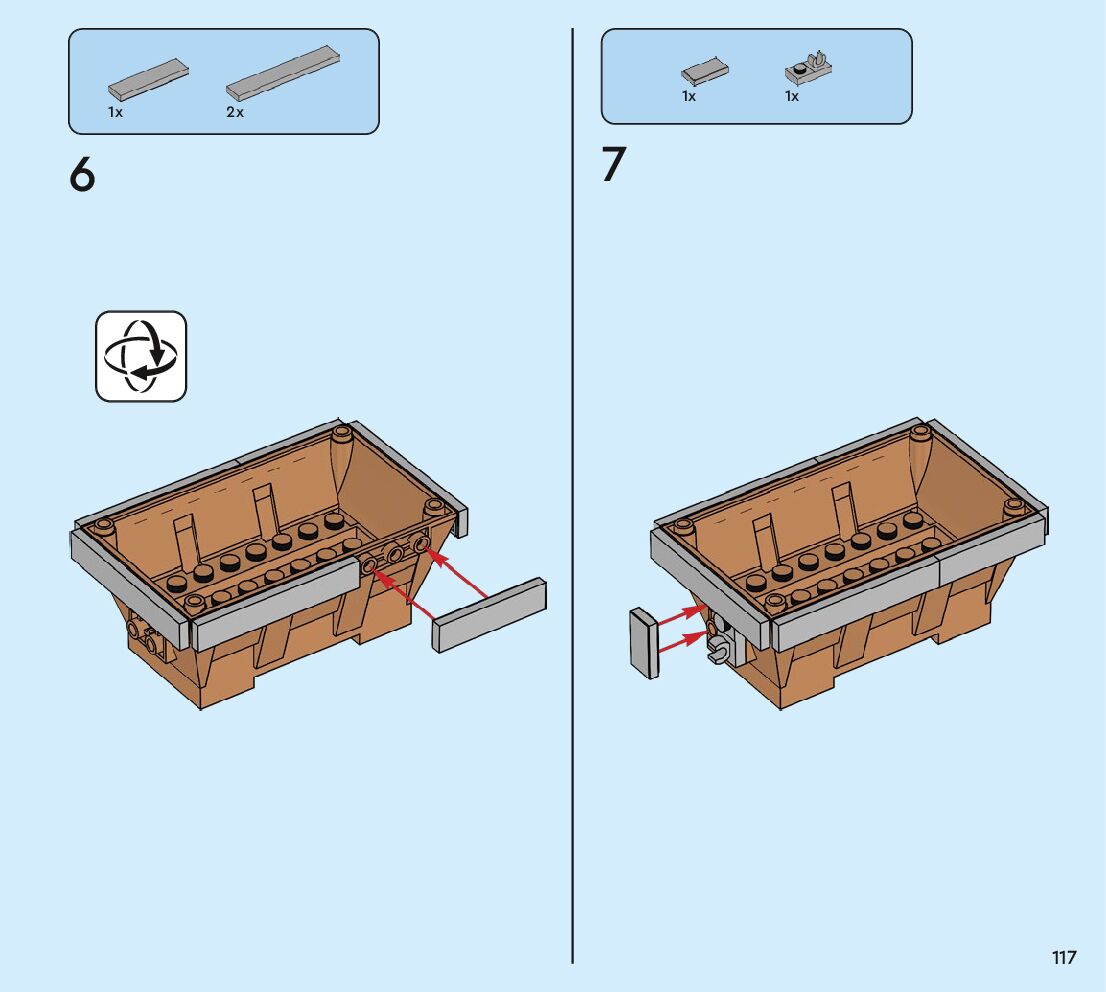 1x 2x

6

1x 1x

7

117