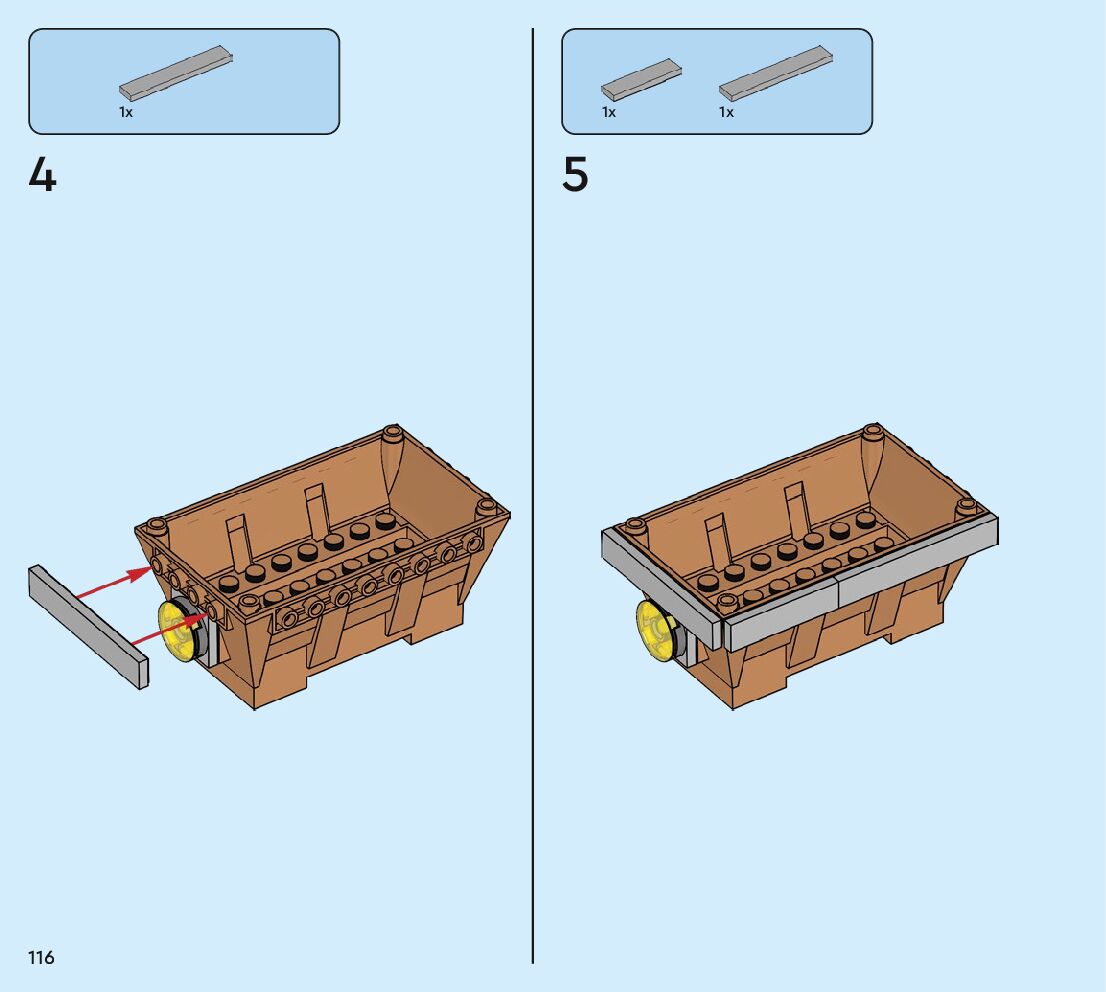 1x

4

1x

1x

5

116