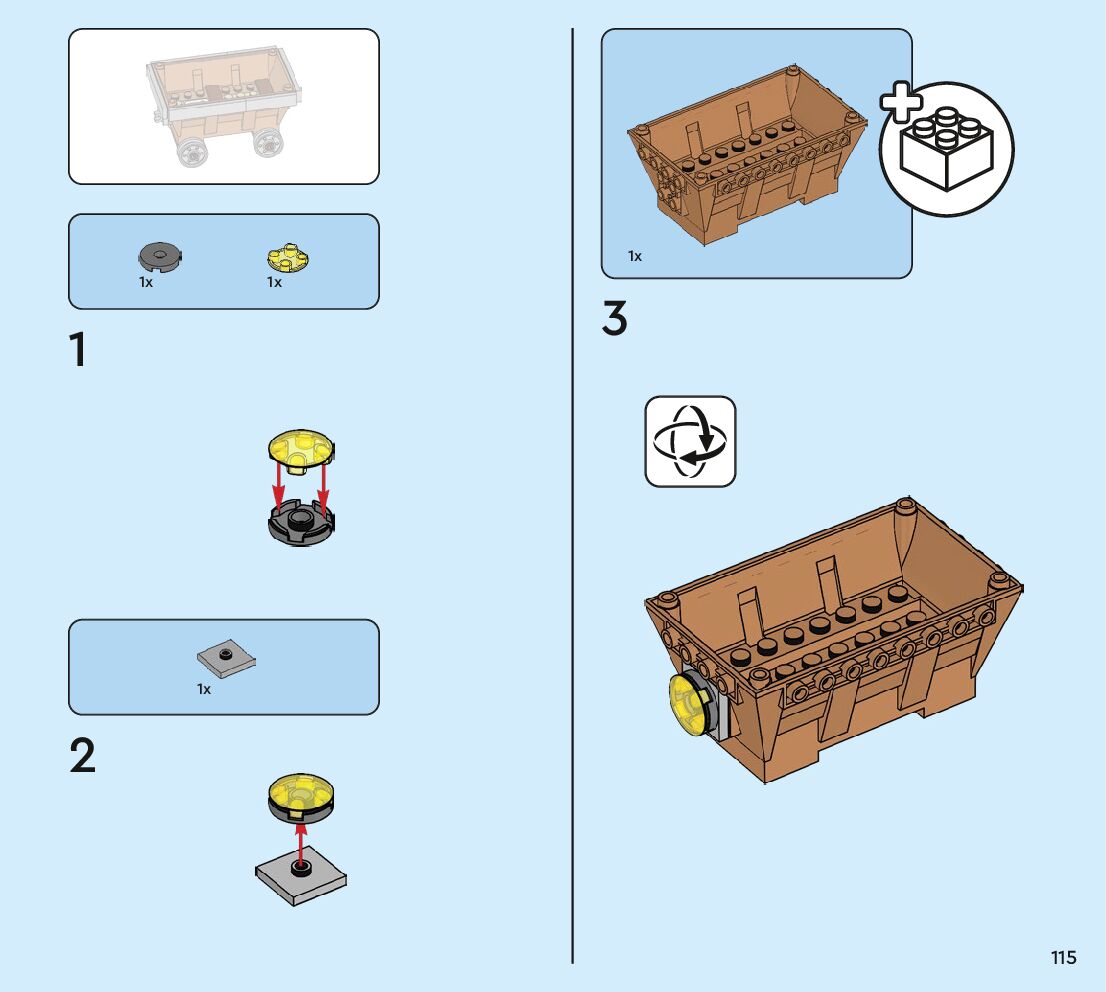 1x
1x

1

1x

2

1x

3

115