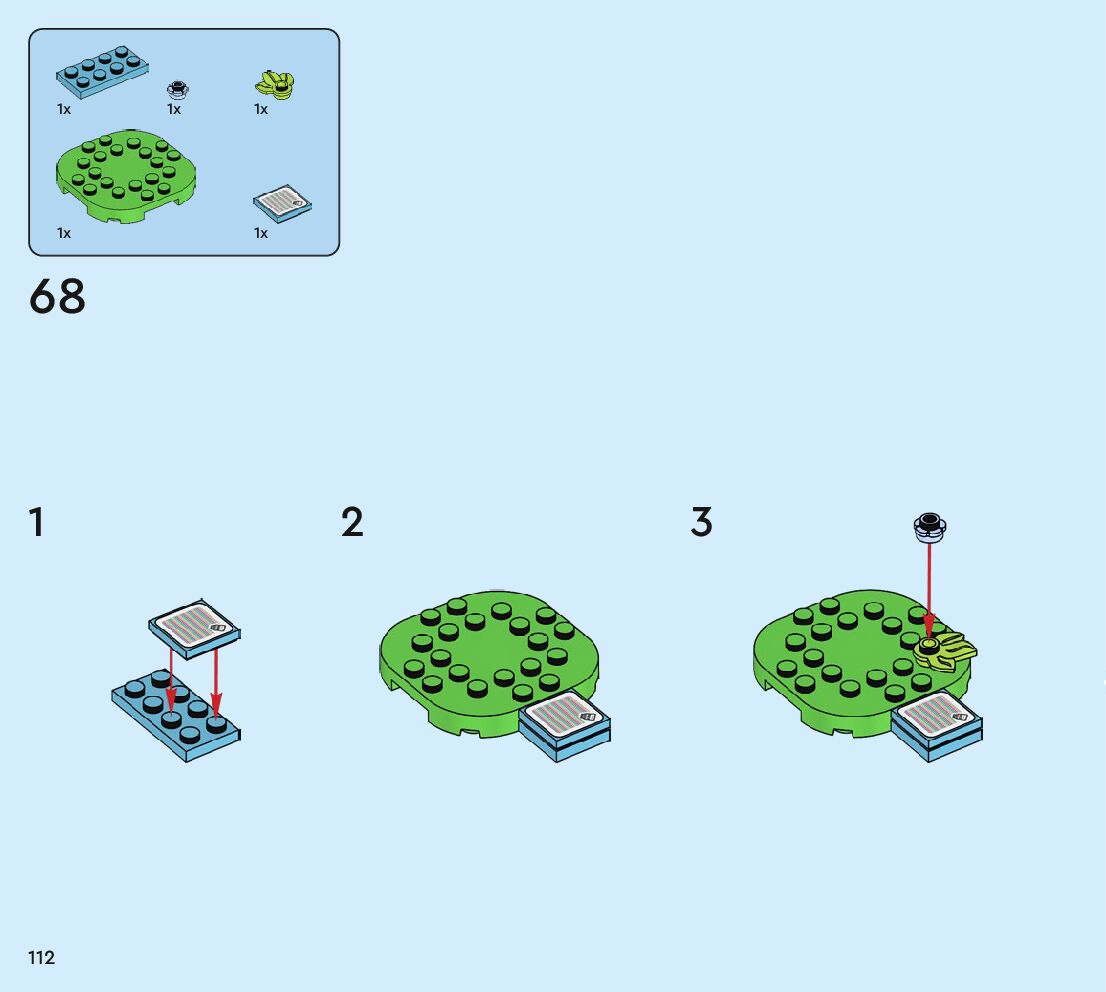 1x
1x
1x
1x
1x

68

1

2

3

112