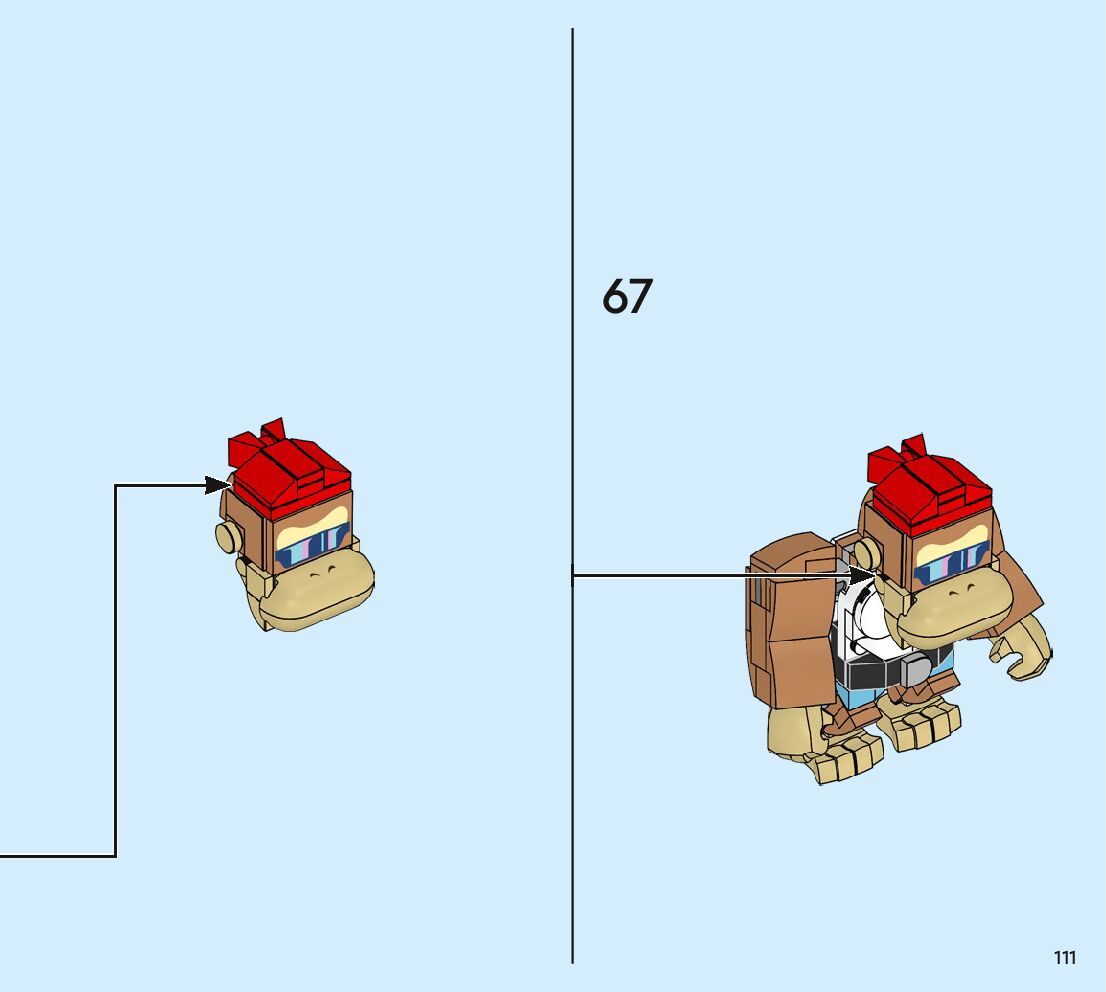 67

111