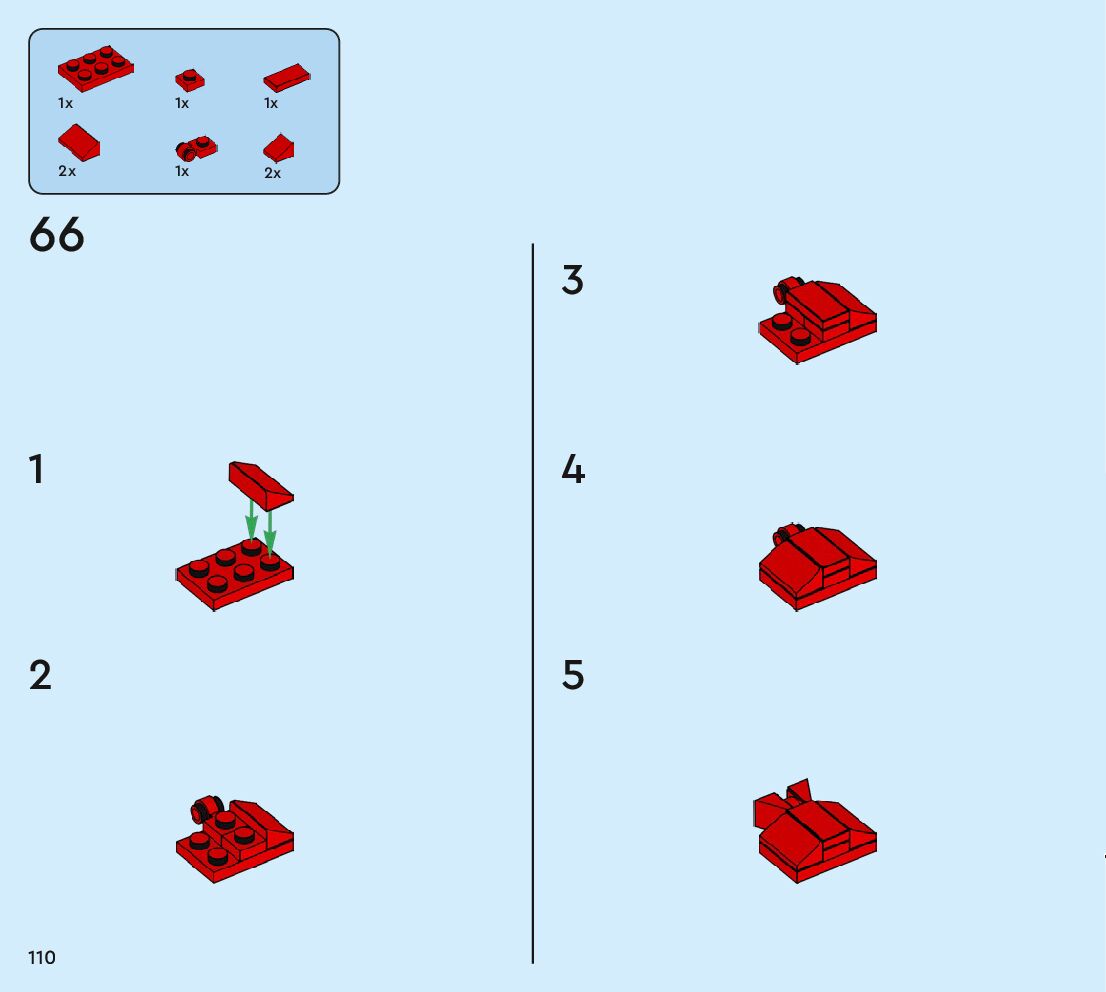 1x 1x 1x

2x 1x 2x

66

1

2

3

4

5

110