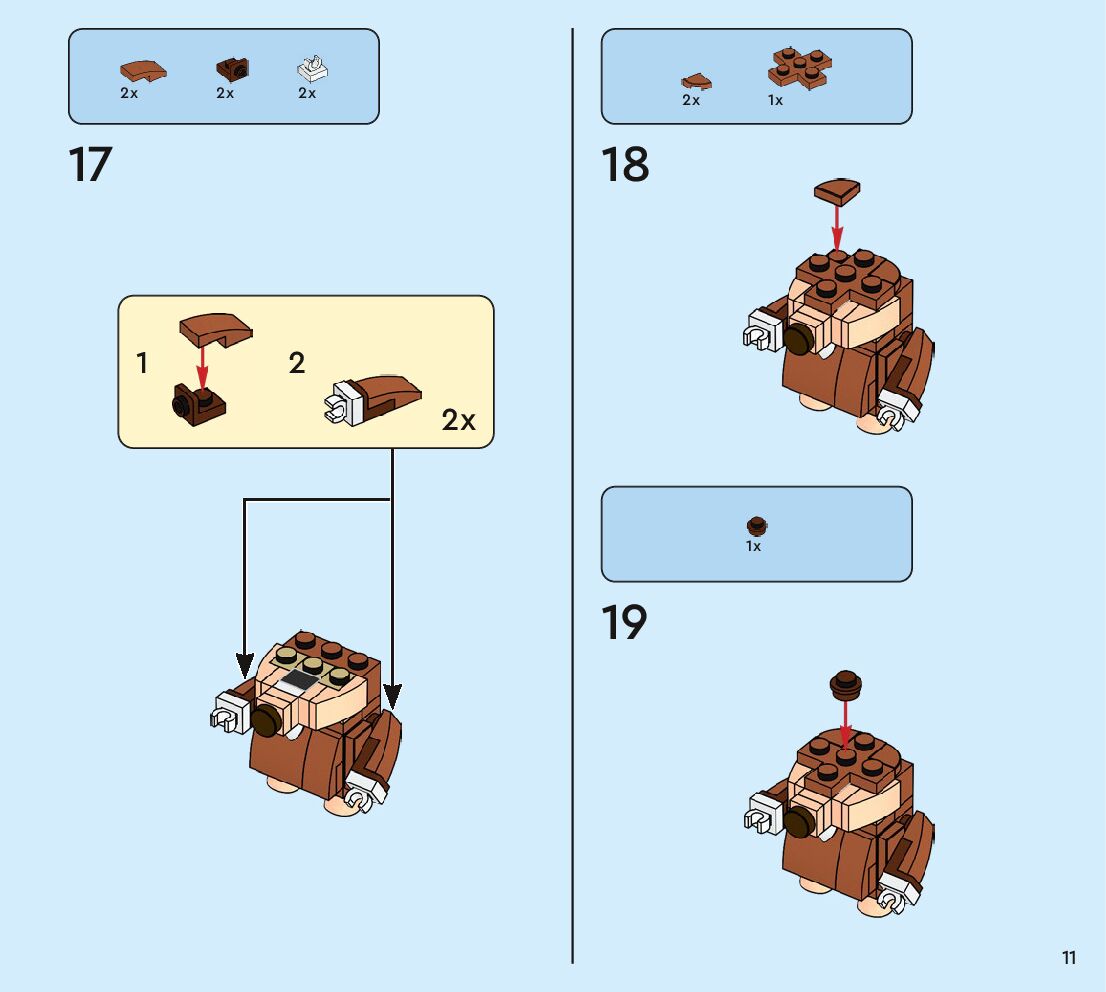 2x 2x 2x

17

1

2

2x

2x 1x

18

1x

19

11