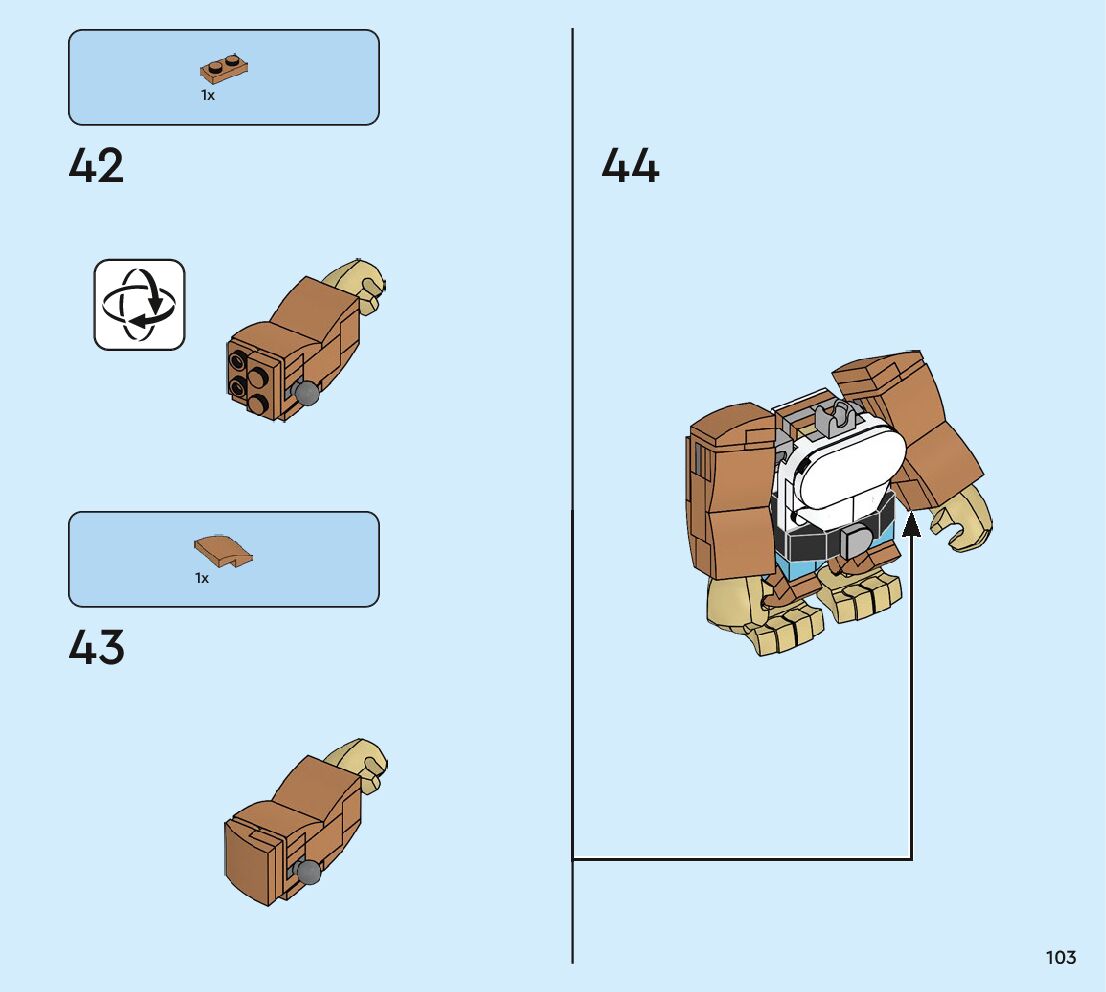 1x

42

1x

43

44

103