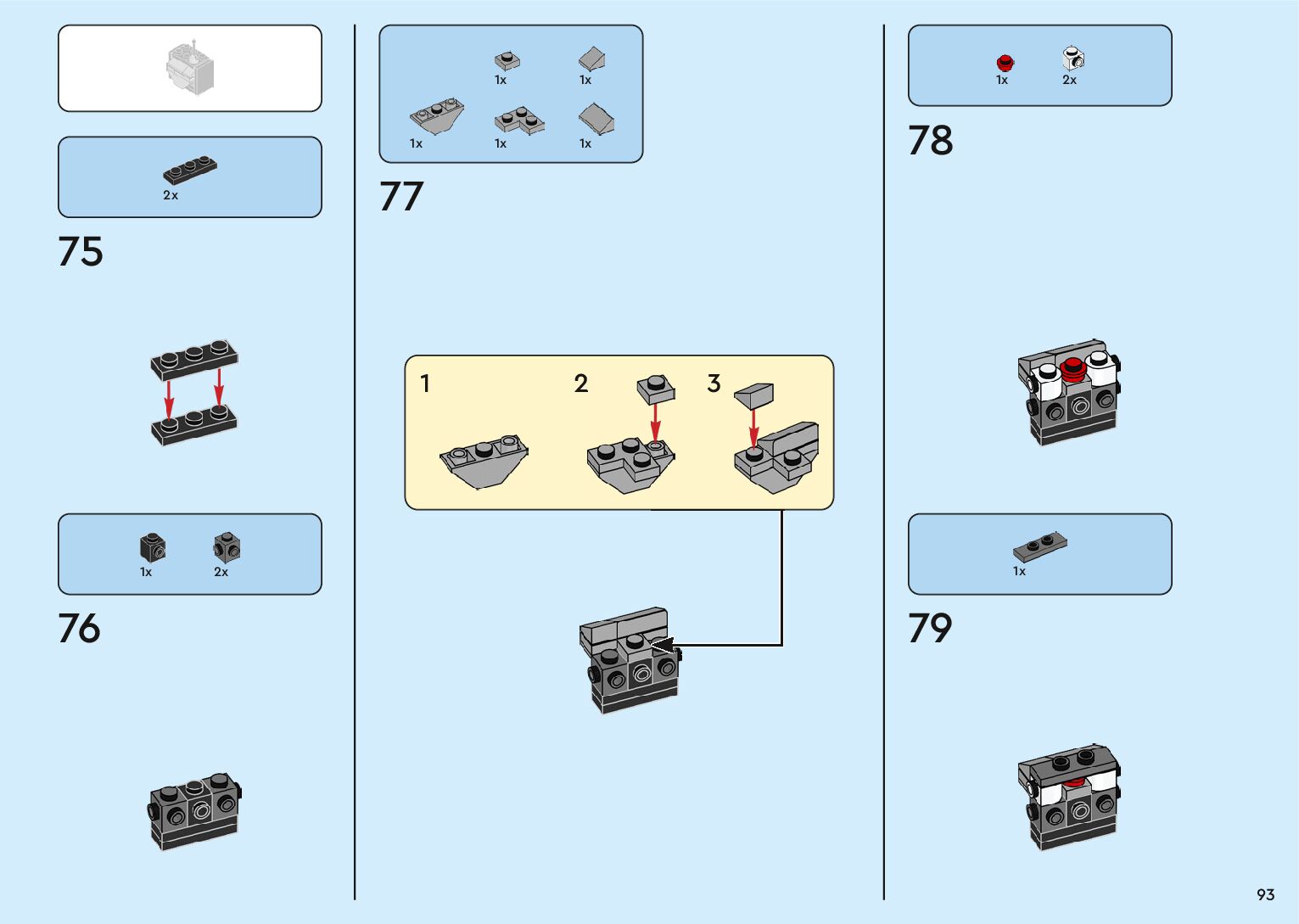 2x

75

1x 2x

76

1x 1x

1x 1x 1x

77

1 2 3

1x 2x

78

1x

79

93