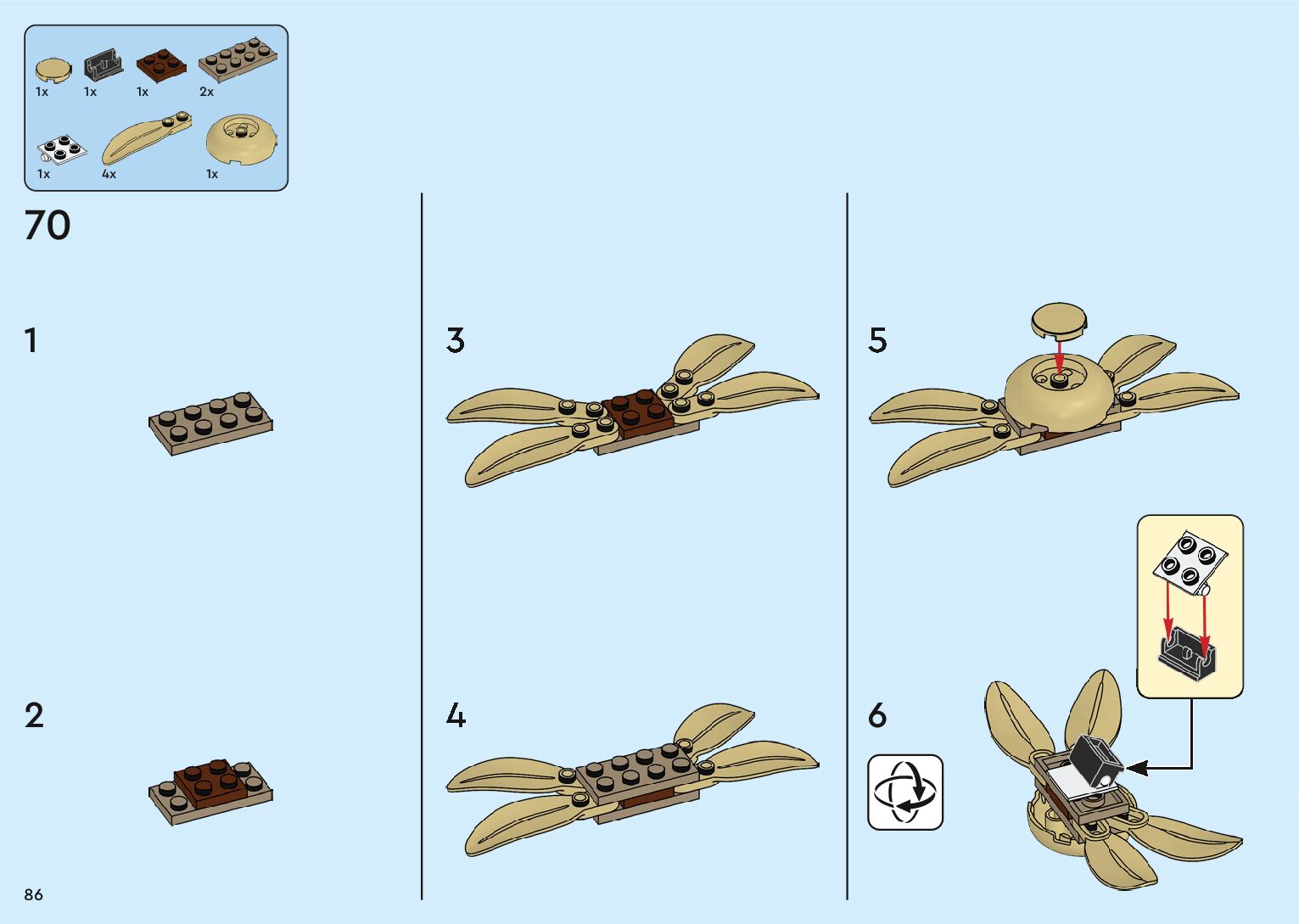 1x 1x 1x 2x

1x 4x 1x

70

1

2

3

4

5

6

86