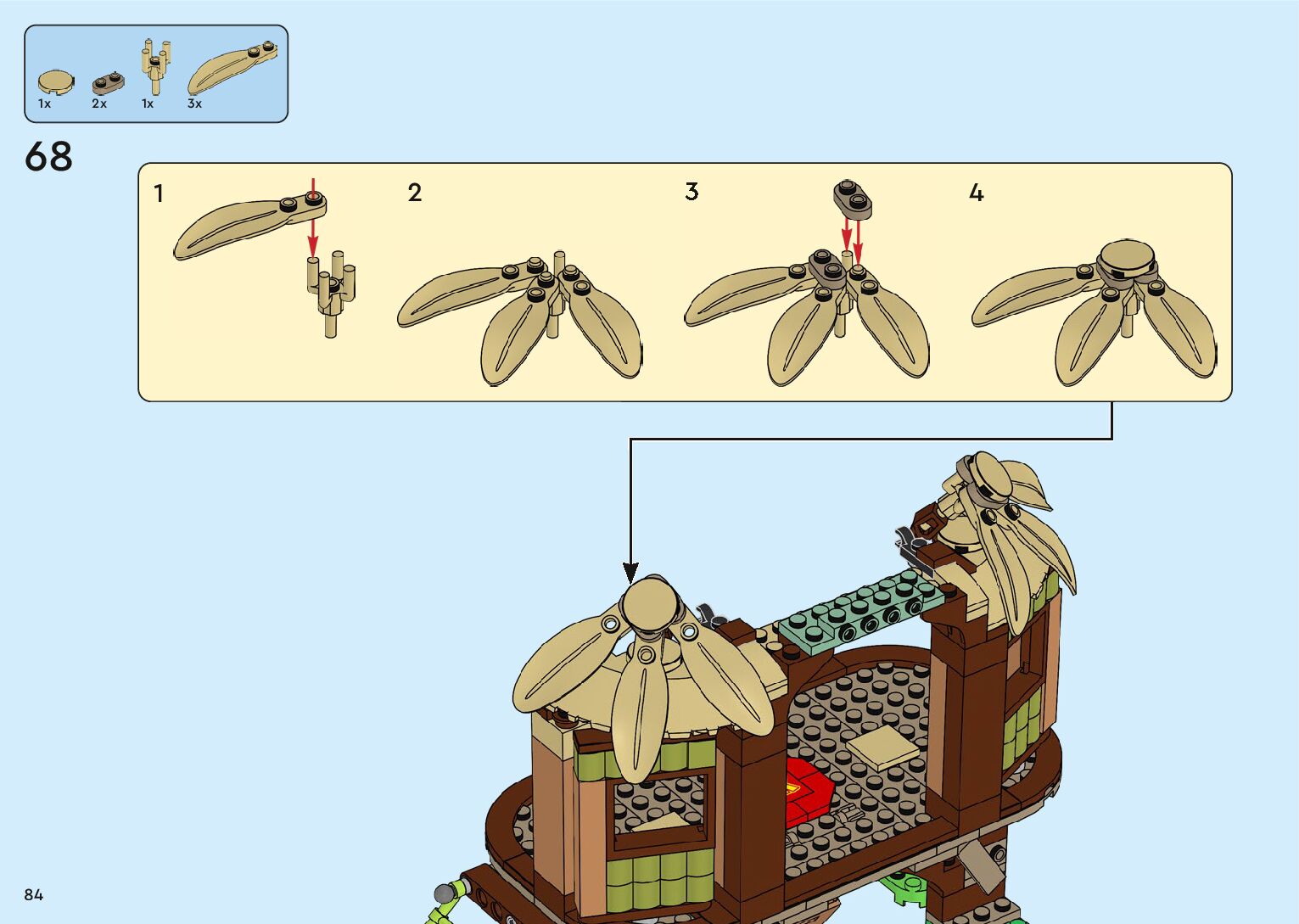 1x 2x 1x 3x

68

1

2

3

4

84