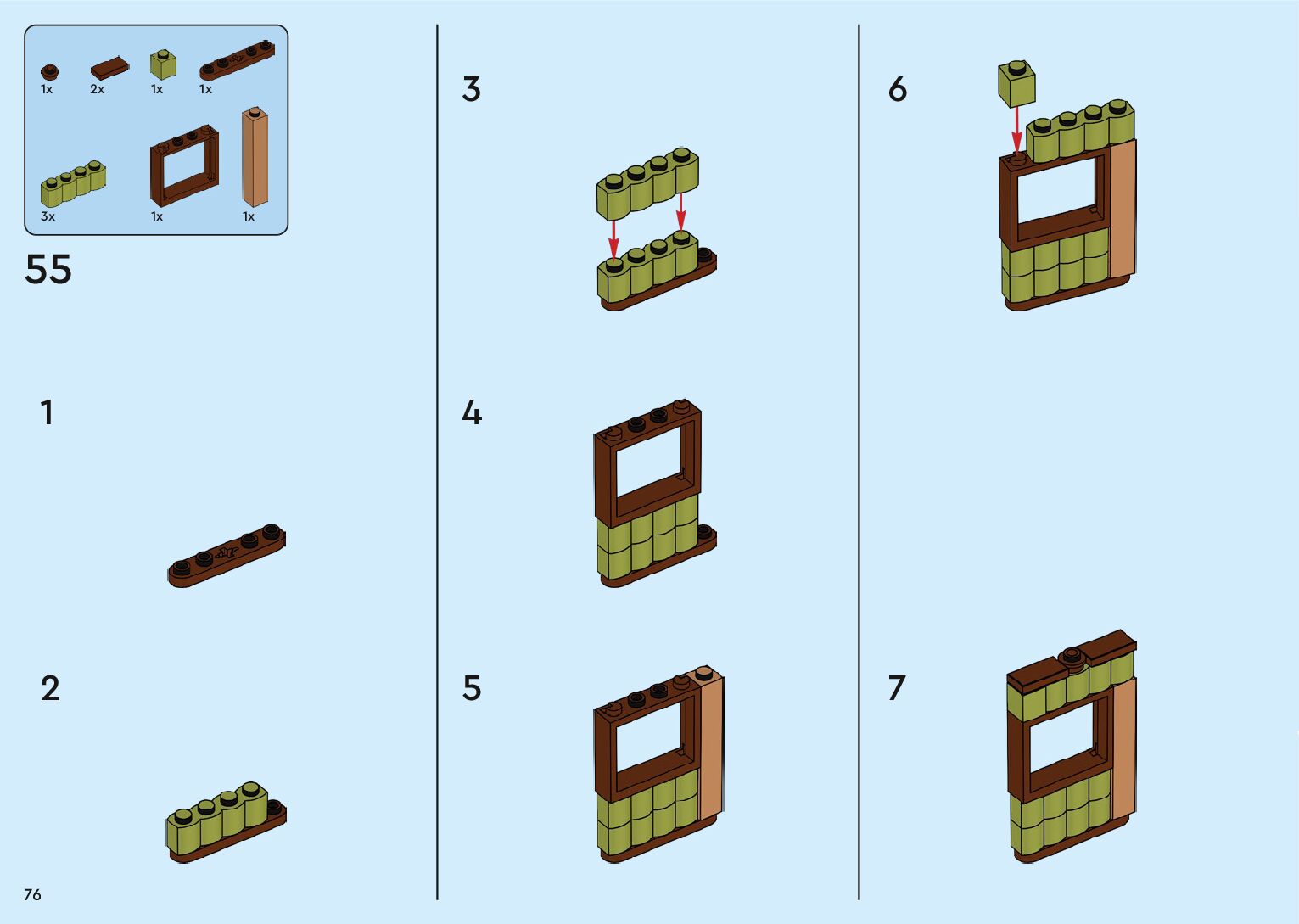 1x 2x 1x 1x

3x 1x 1x

55

1

2

3

4

5

6

7

76