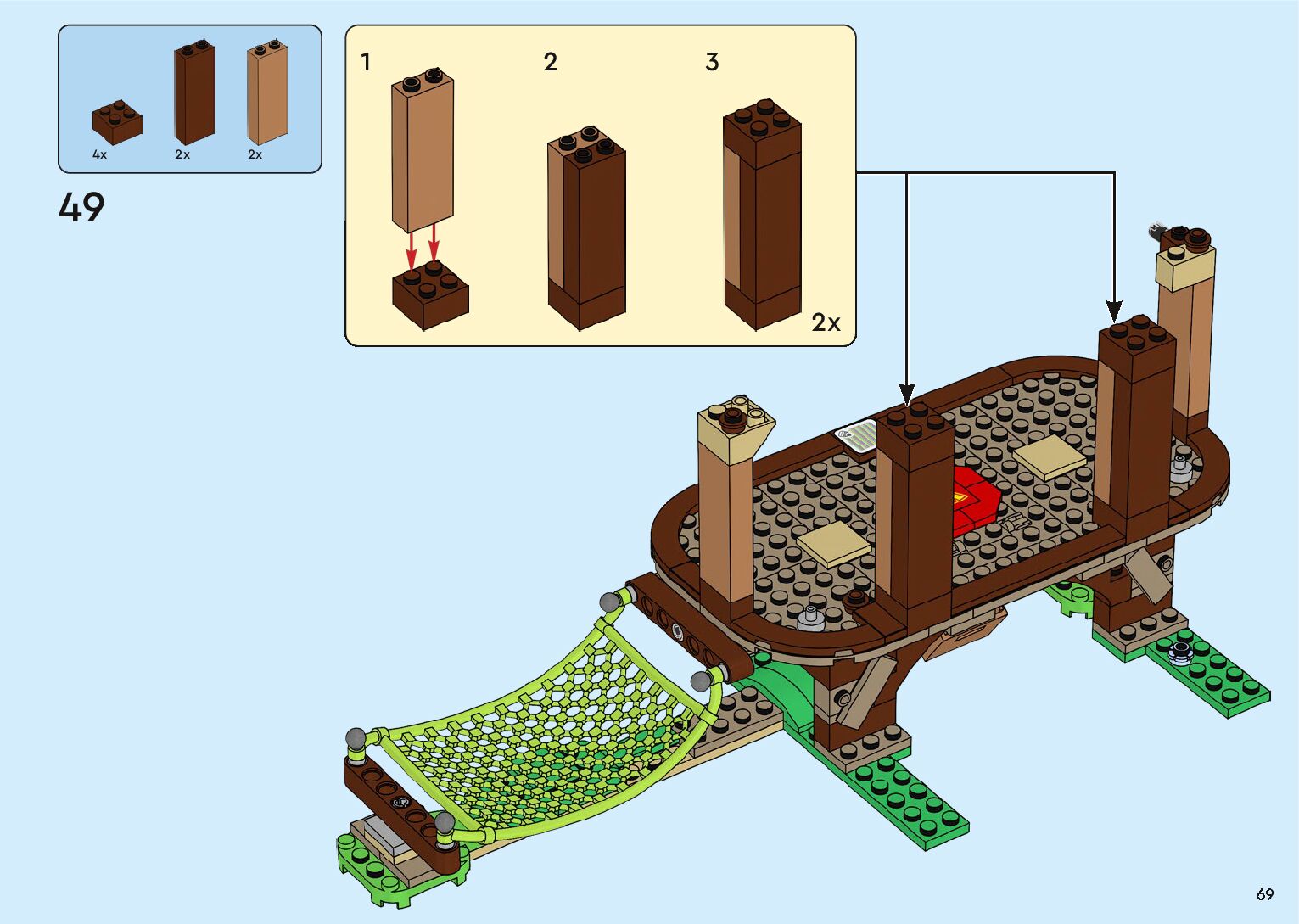 4x 2x 2x

49

1

2

3

2x

69