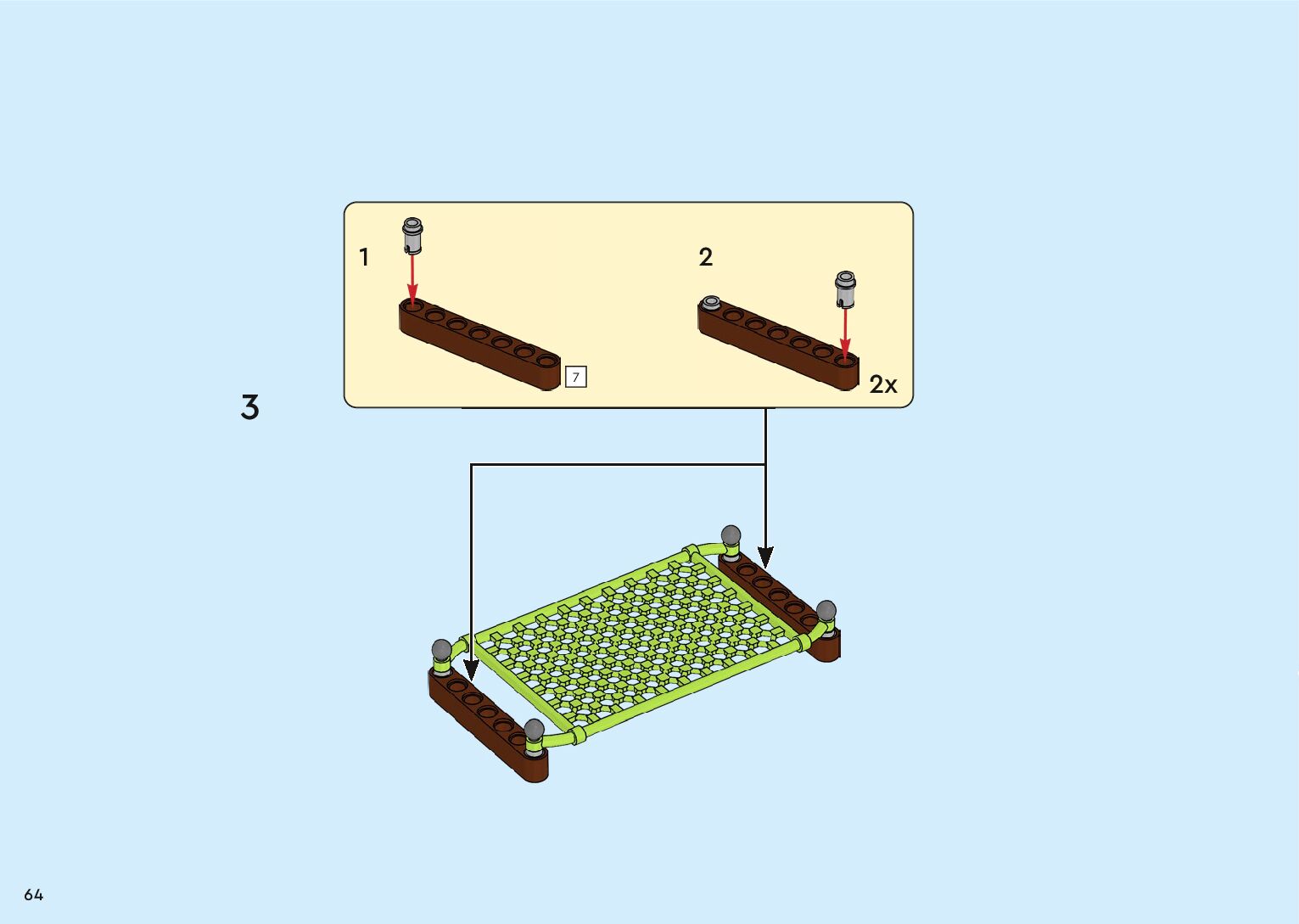 1

7

2

2x

3

64