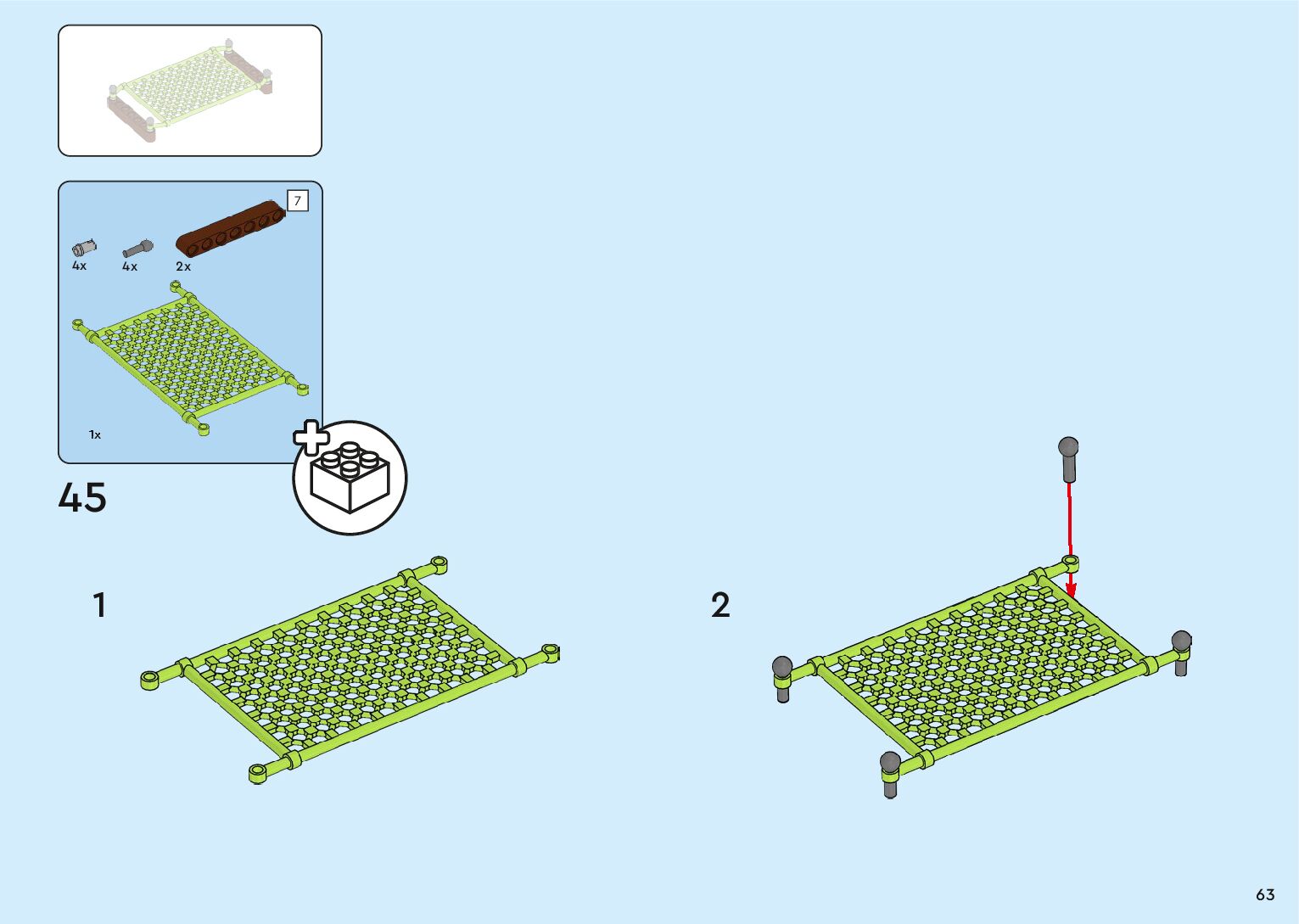 7

4x 4x 2x

1x

45

1

2

63