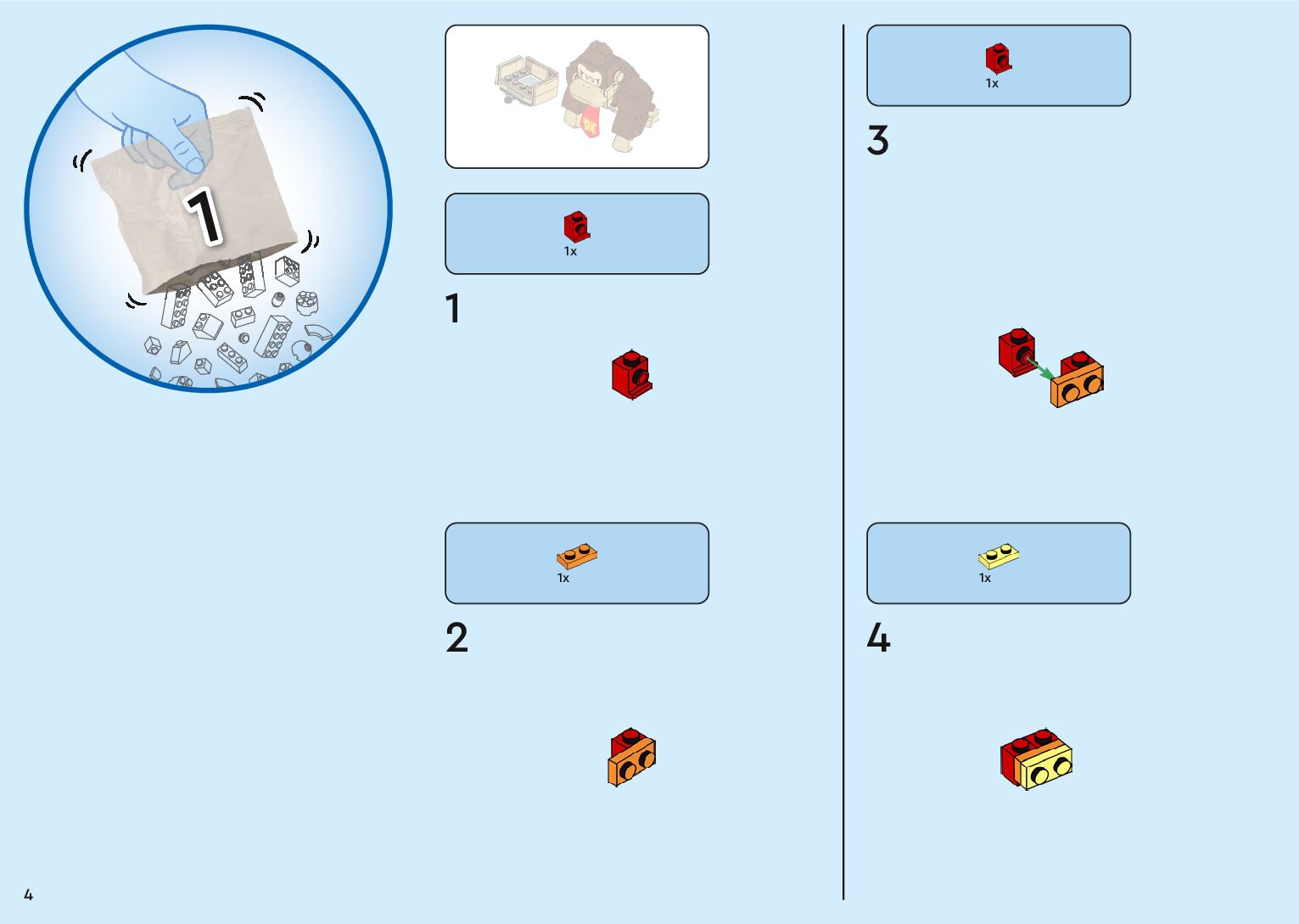 1

DK

1x

1

1x

2

1x

3

1x

4

4