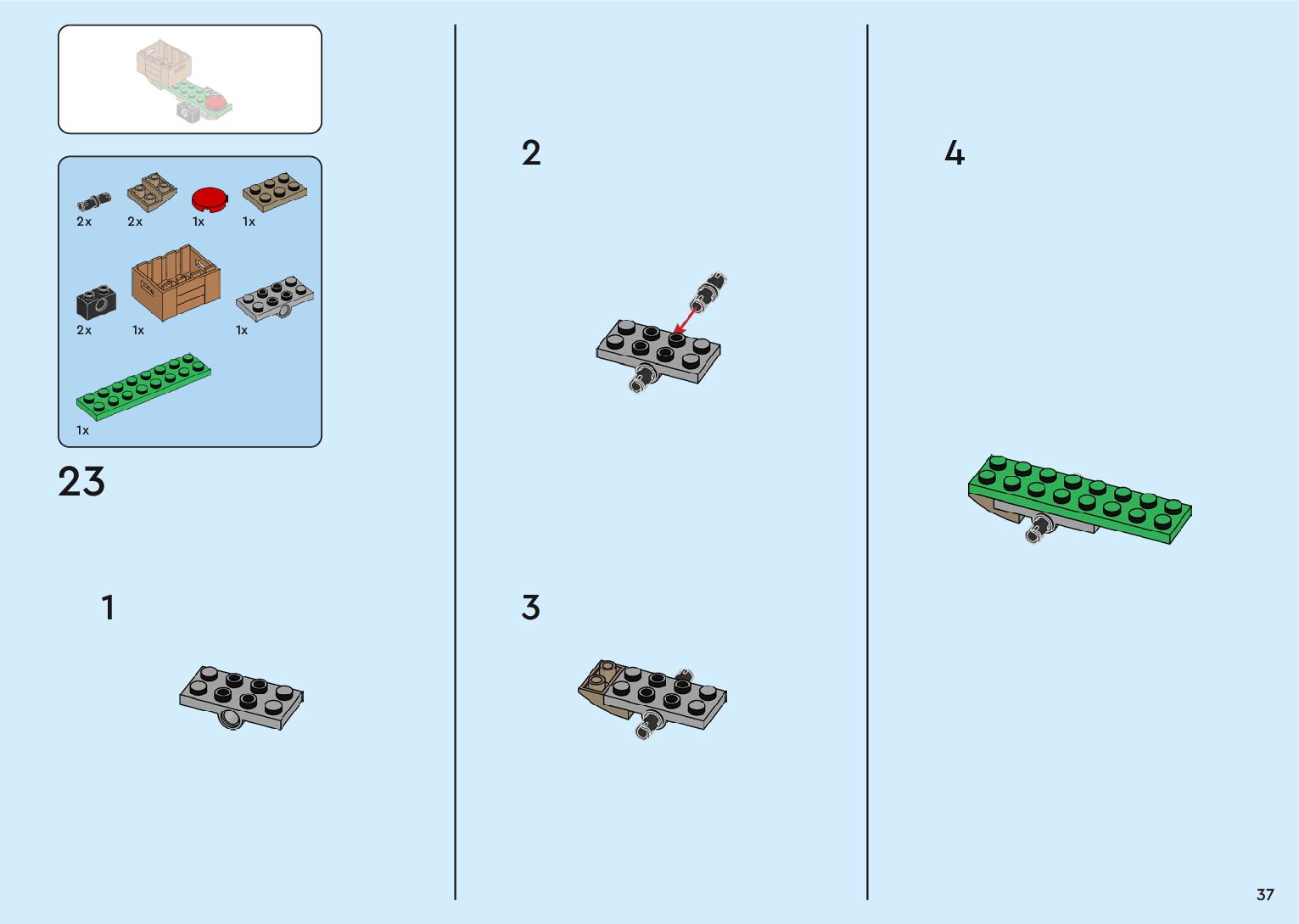 2x 2x 1x 1x

2x 1x 1x

1x

23

1

2

3

4

37