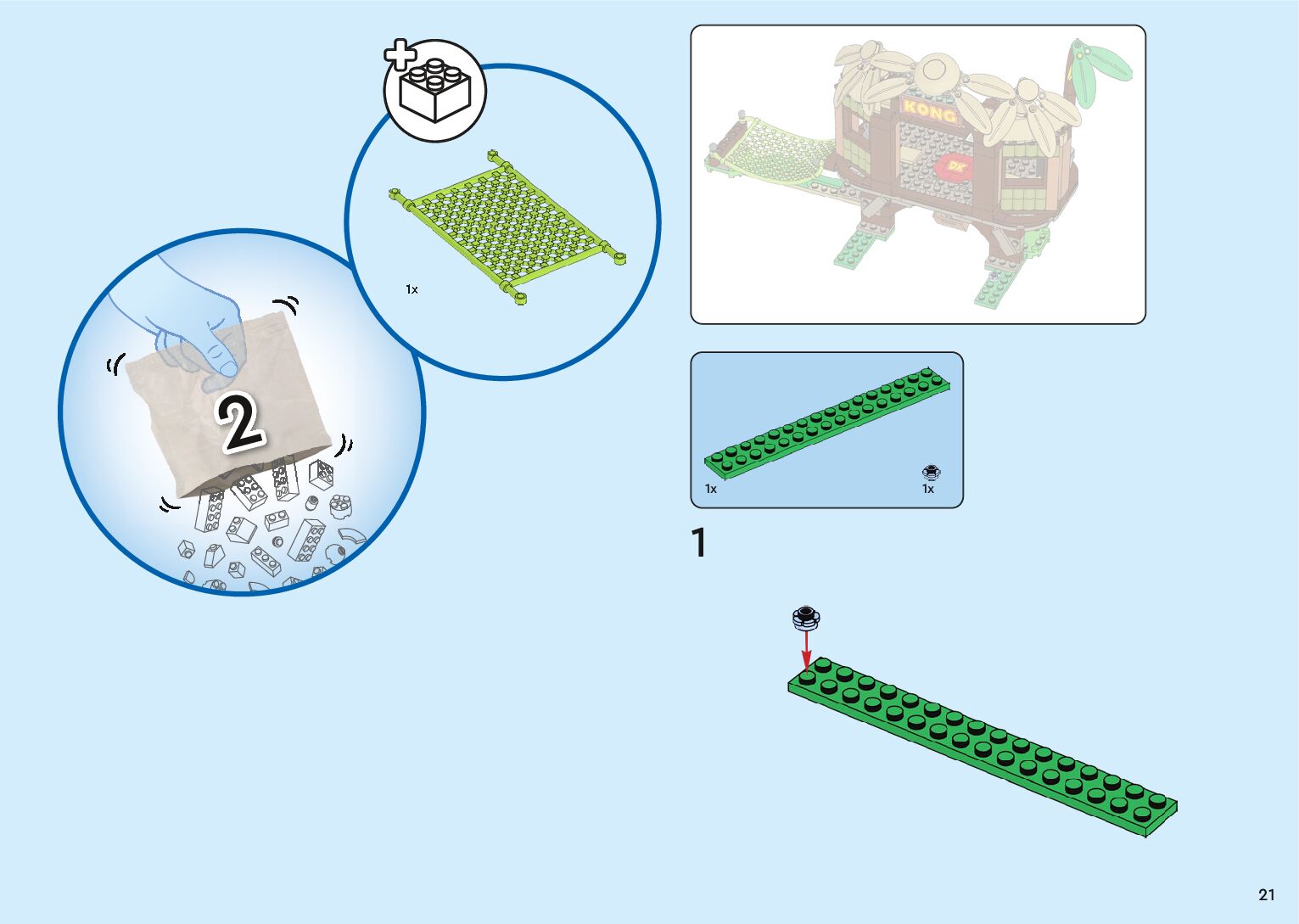 2

1x

KONG

DK

1x

1x

1

21