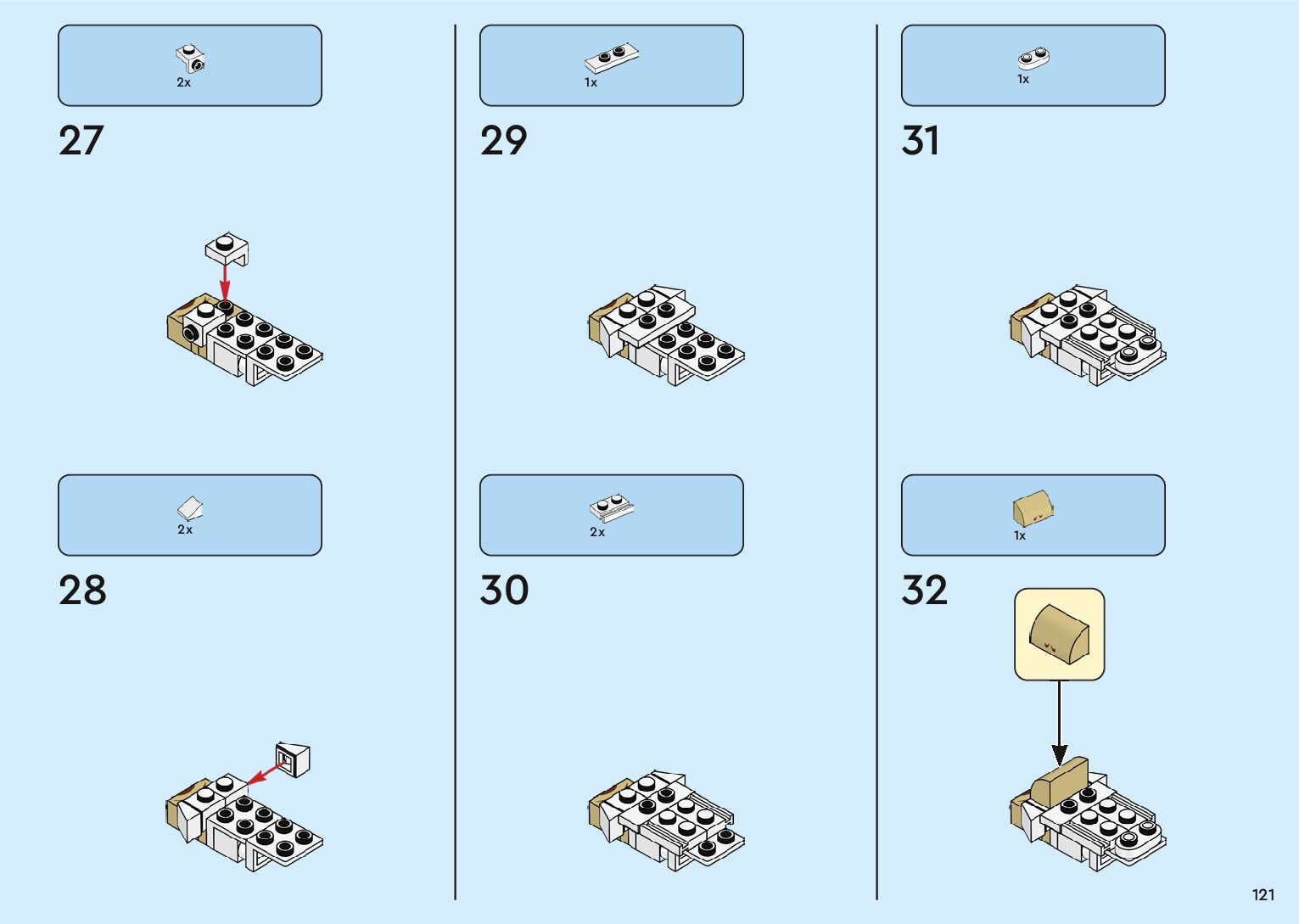 2x

27

2x

28

1x

29

2x

30

1x

31

1x

32

121