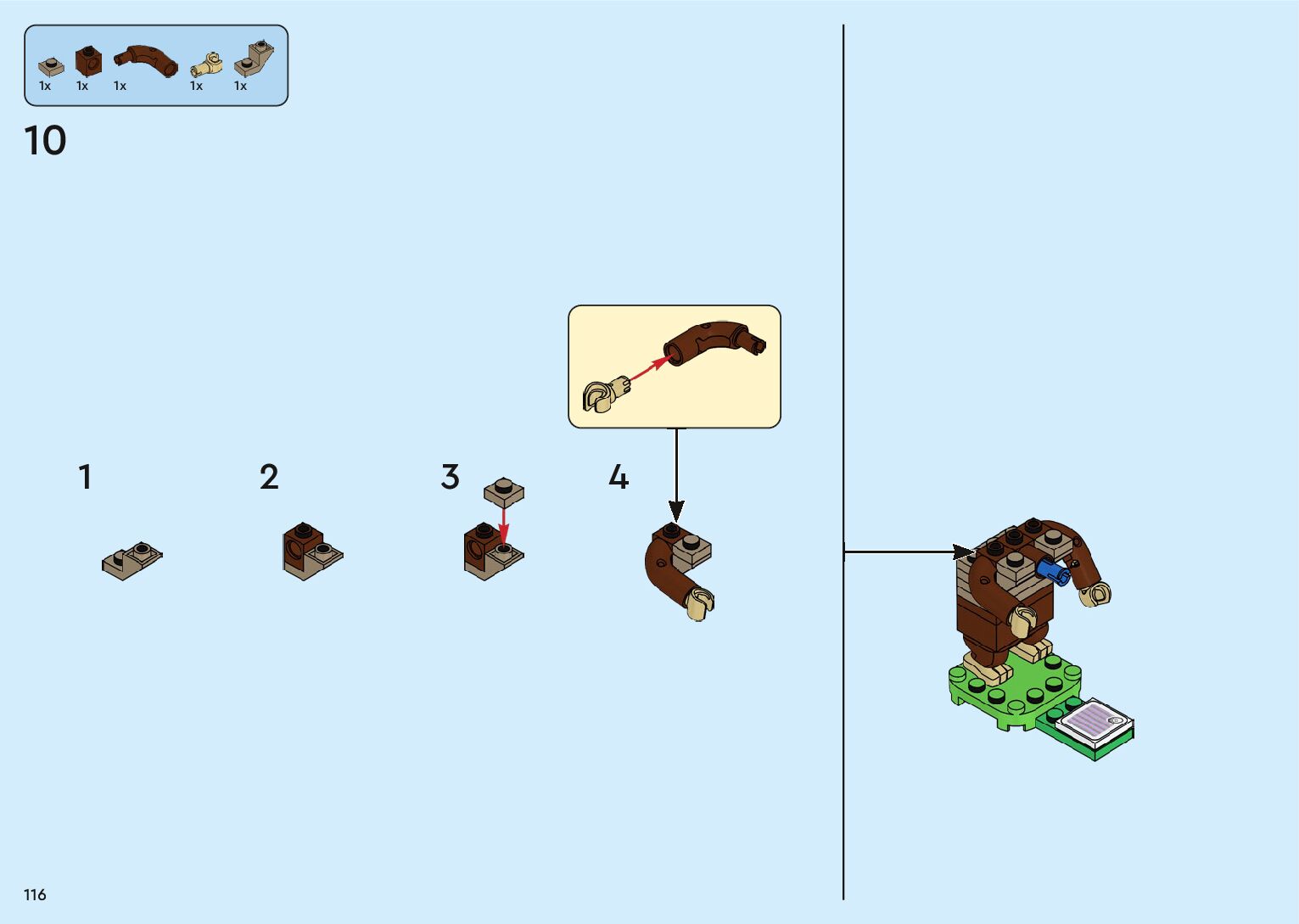 1x 1x 1x 1x 1x

10

1

2

3

4

116