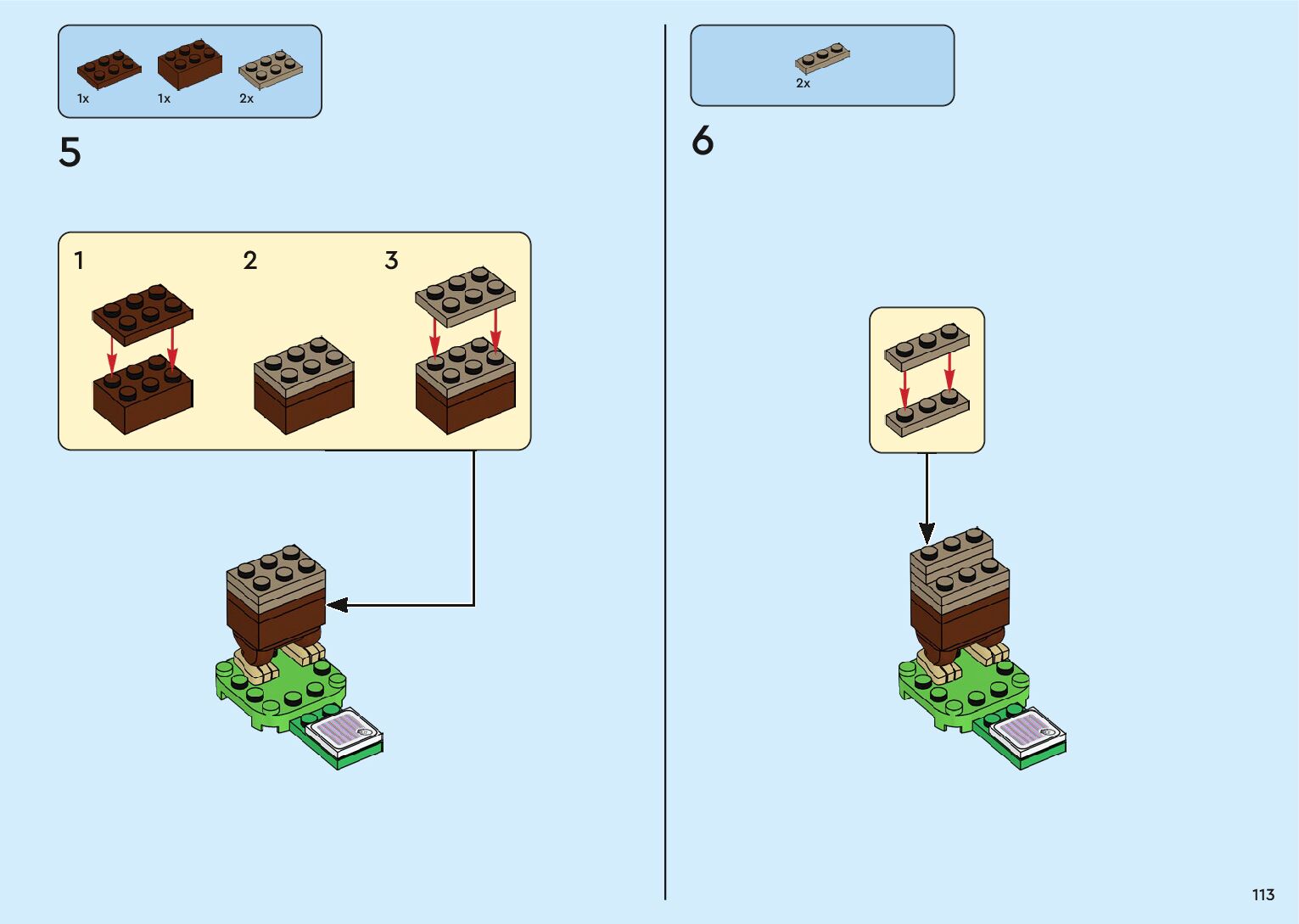 1x 1x 2x

5

1

2

3

2x

6

113