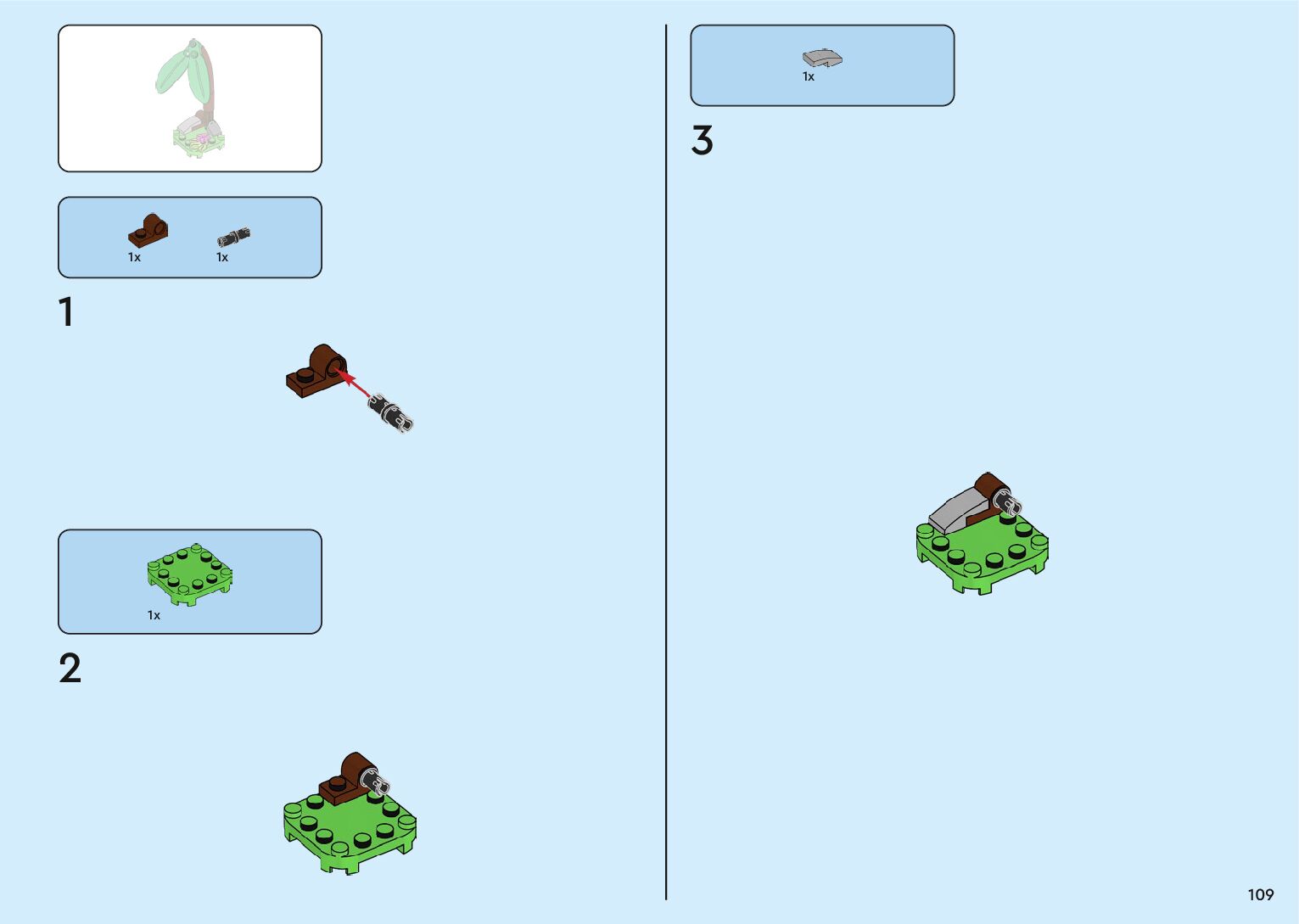 1x 1x

1

1x

2

1x

3

109