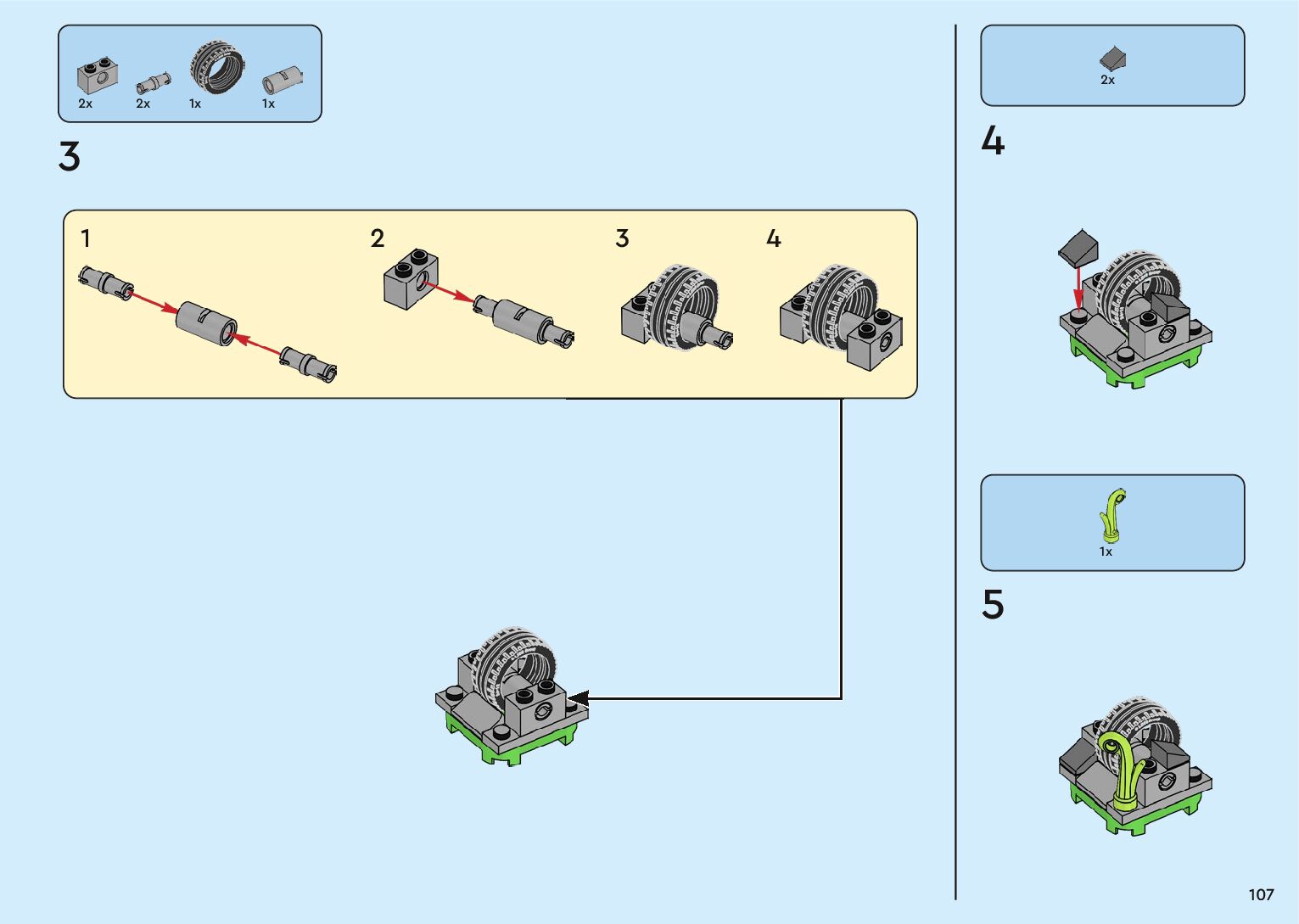 2x 2x 1x 1x

3

1

2

3

4

2x

4

1x

5

107