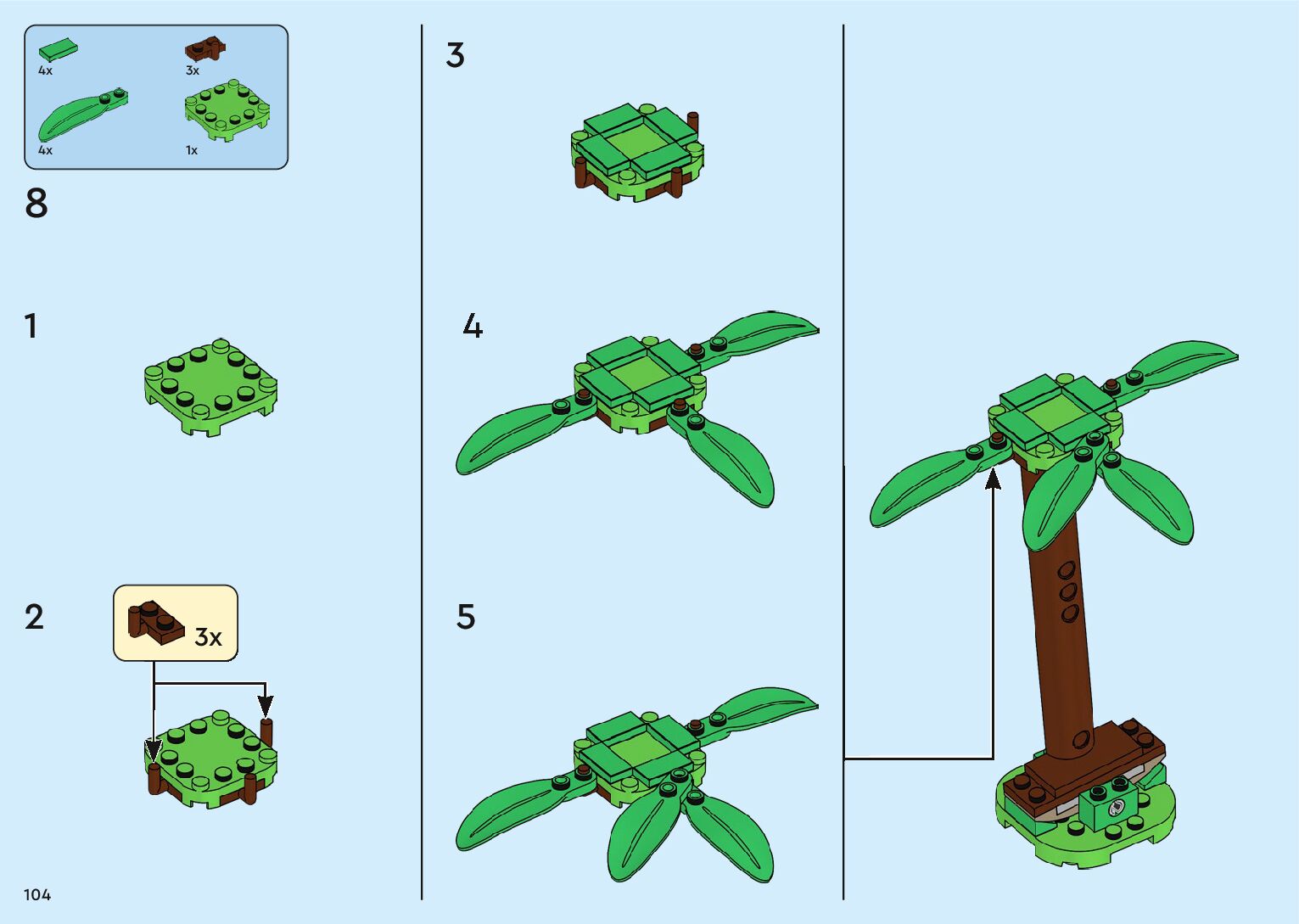 4x
3x
4x
1x

8

1

2

3x

3

4

5

104