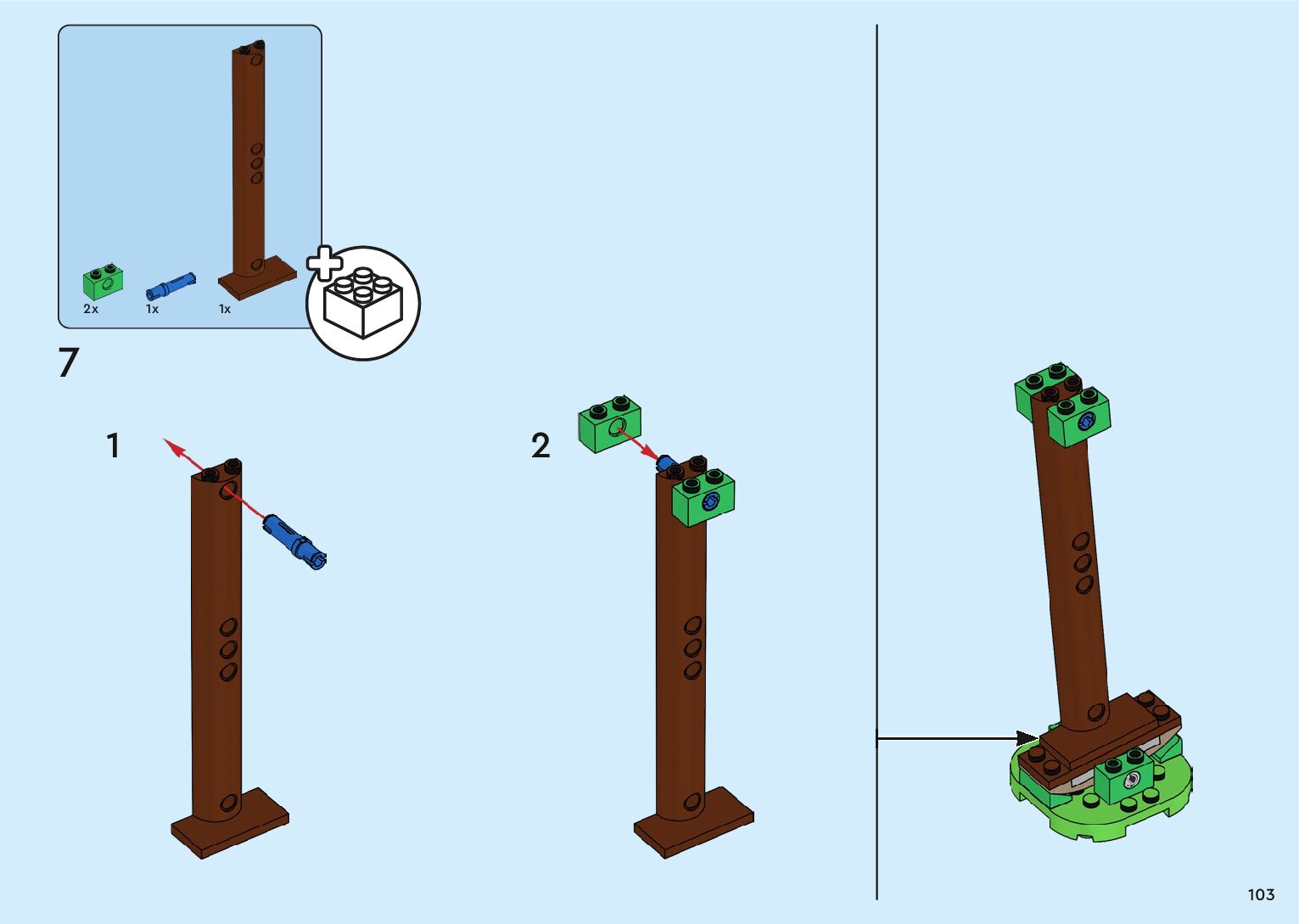 2x
1x
1x

7

1

2

103