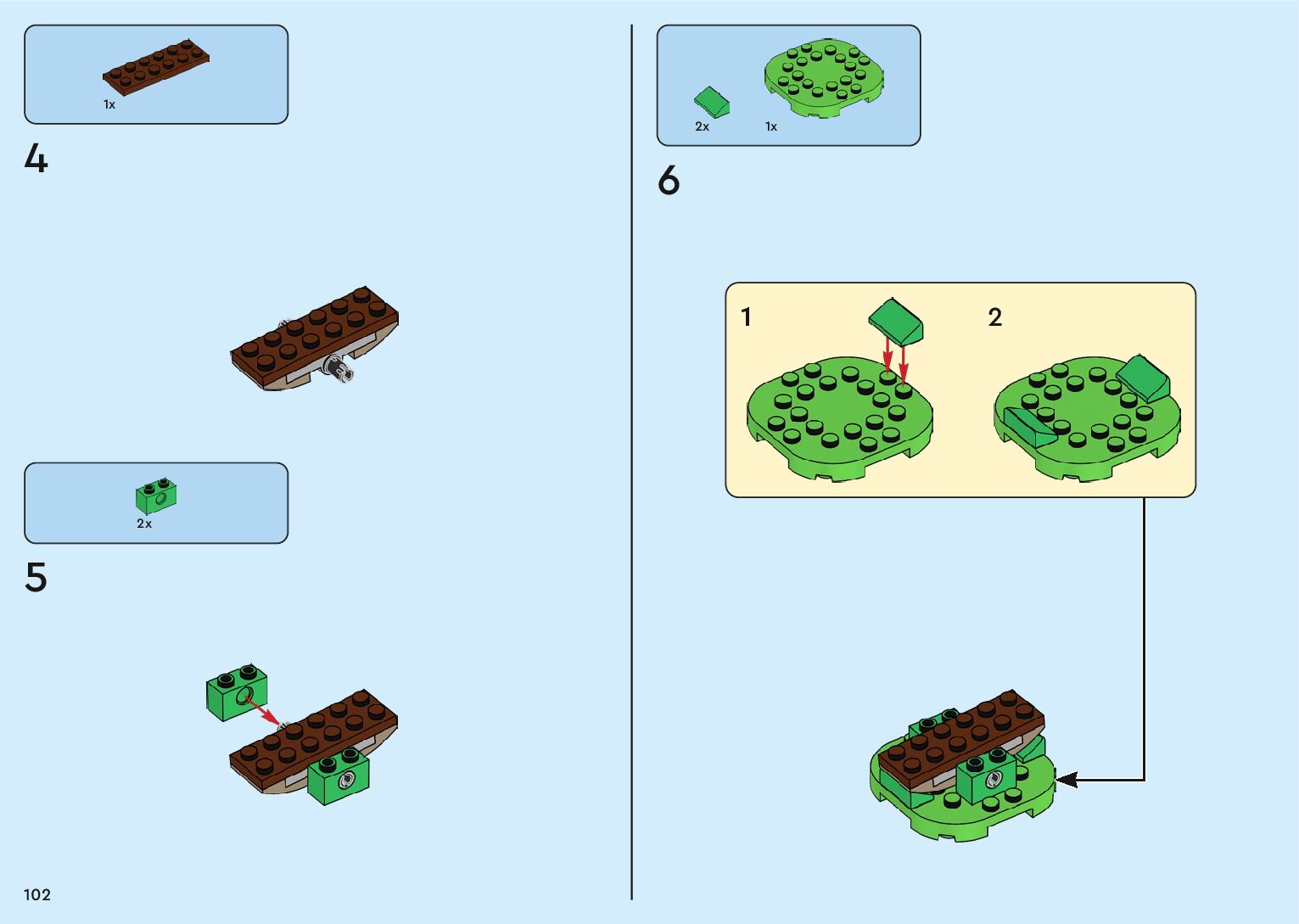 1x

4

2x

5

102

2x 1x

6

1

2