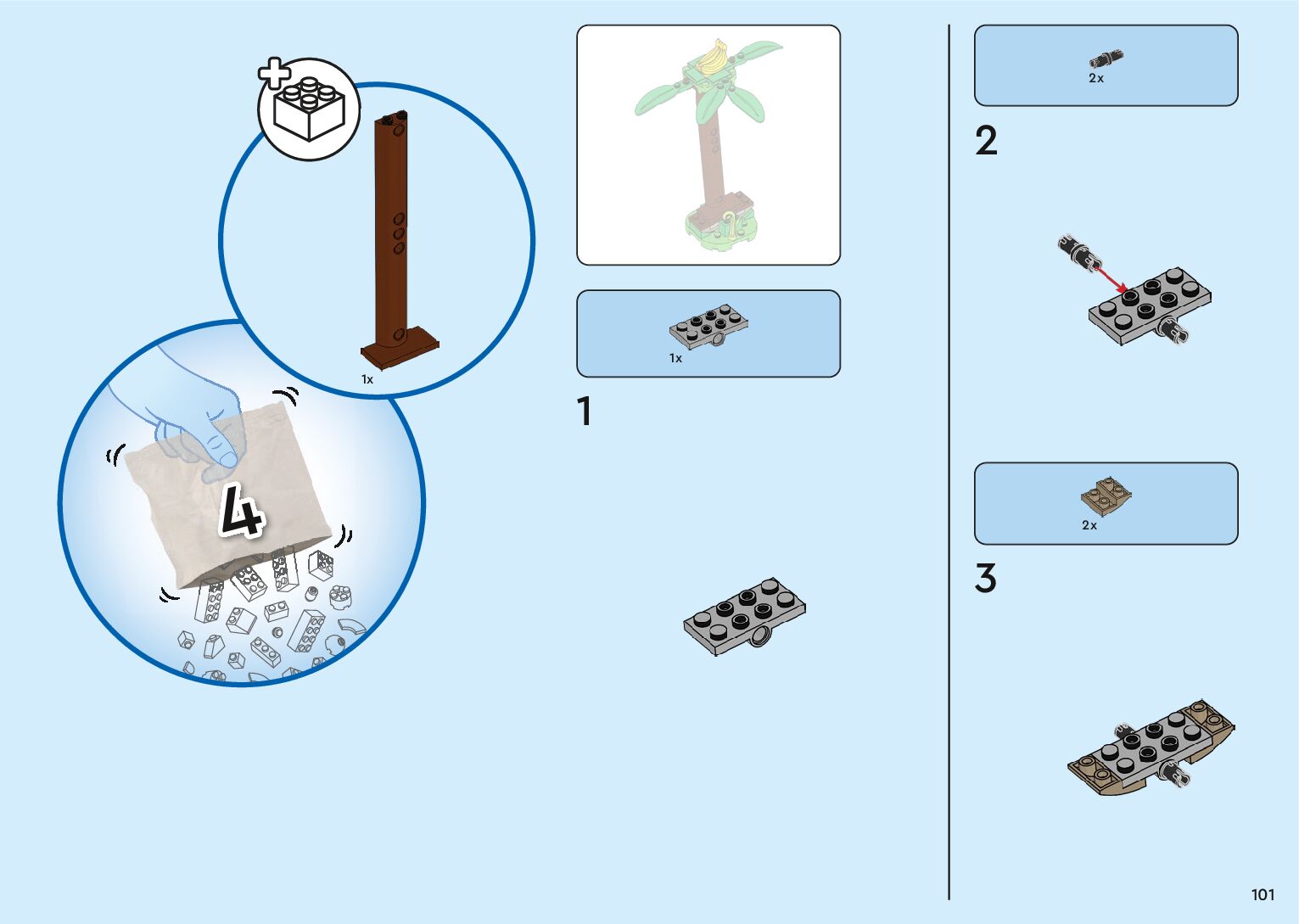 1x

4

1x

1

2x

2

2x

3

101